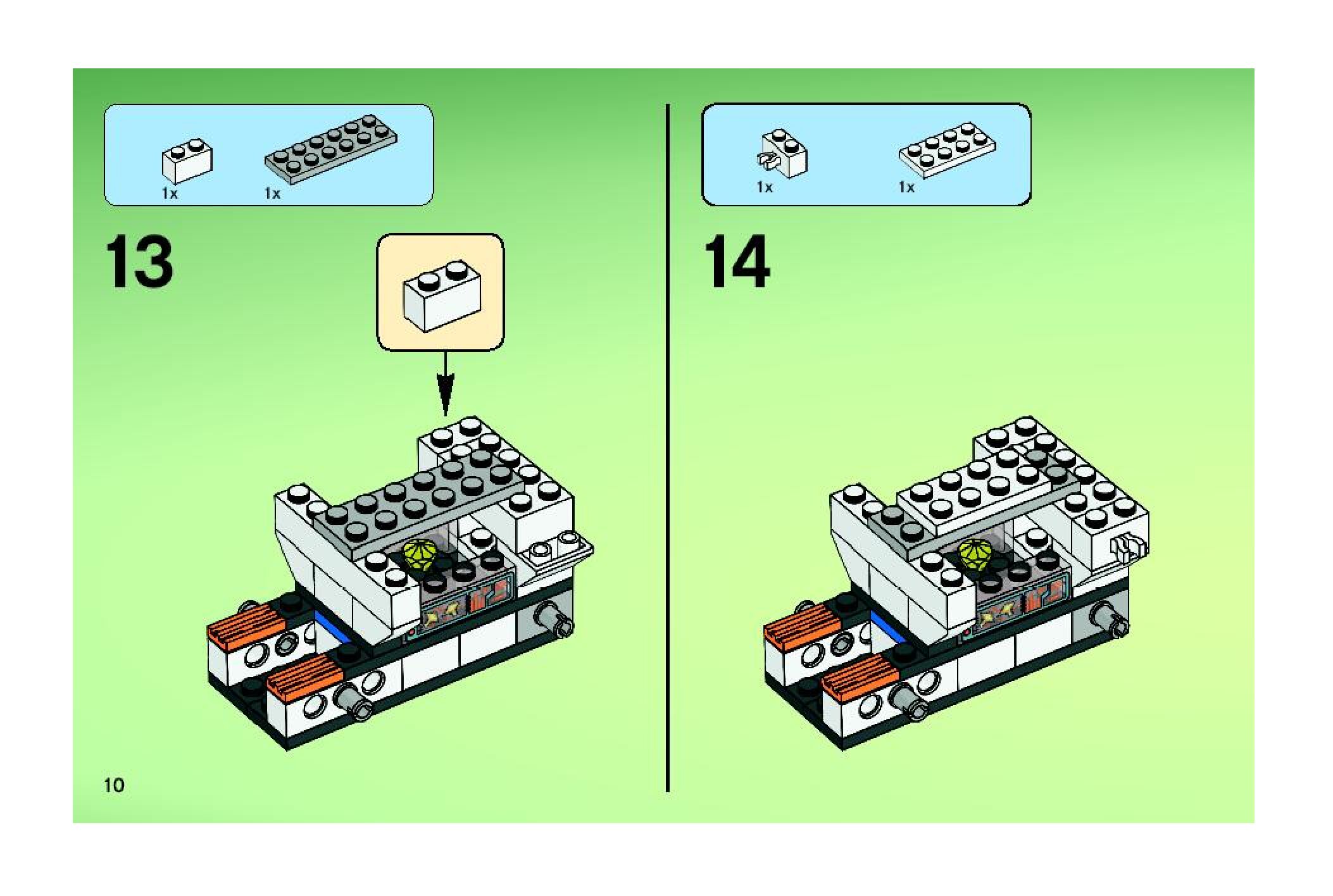 1x 1x

13

1x 1x

14

10