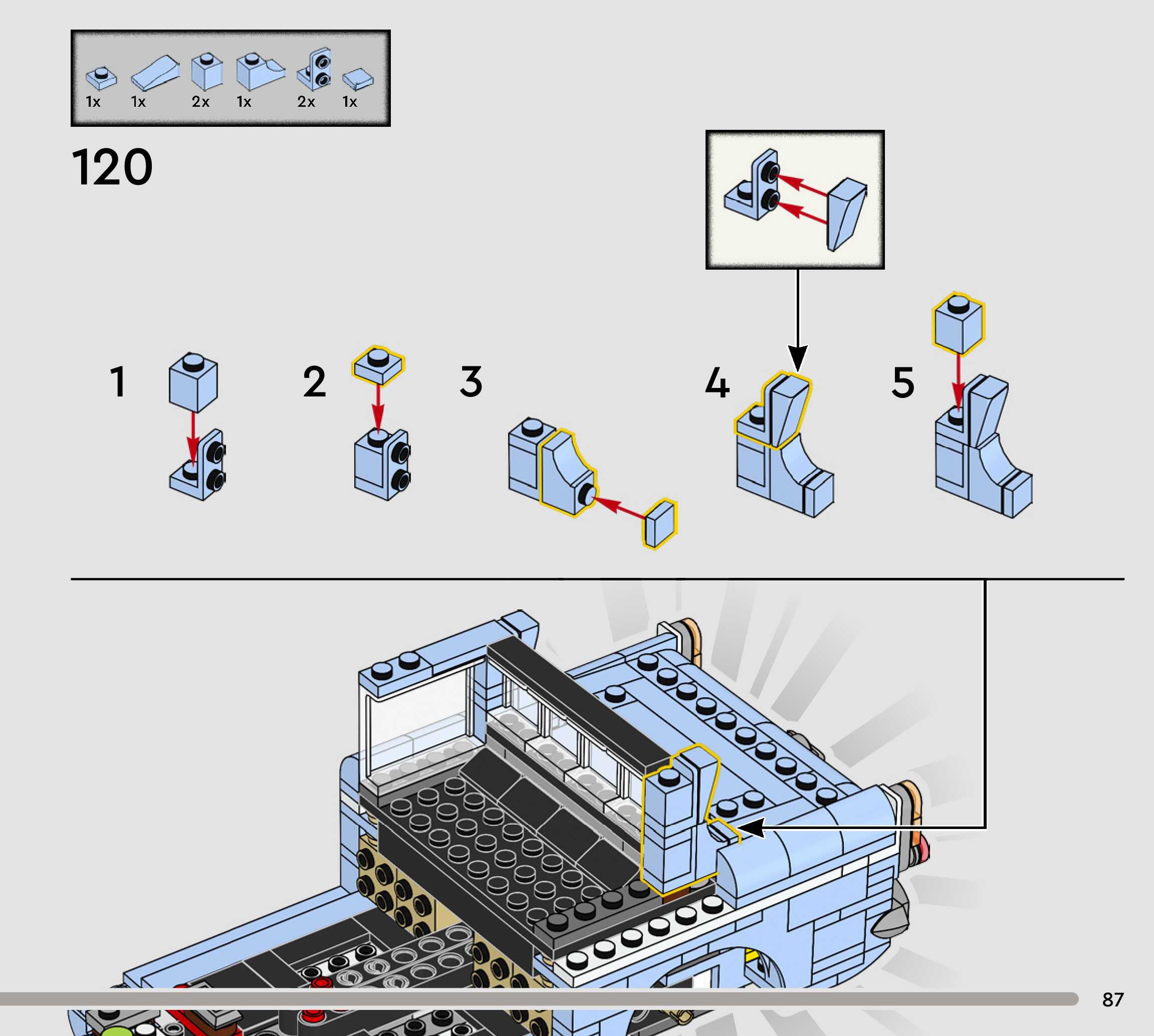 1x 1x 2x 1x 2x 1x

120

1

2

3

4

5

87