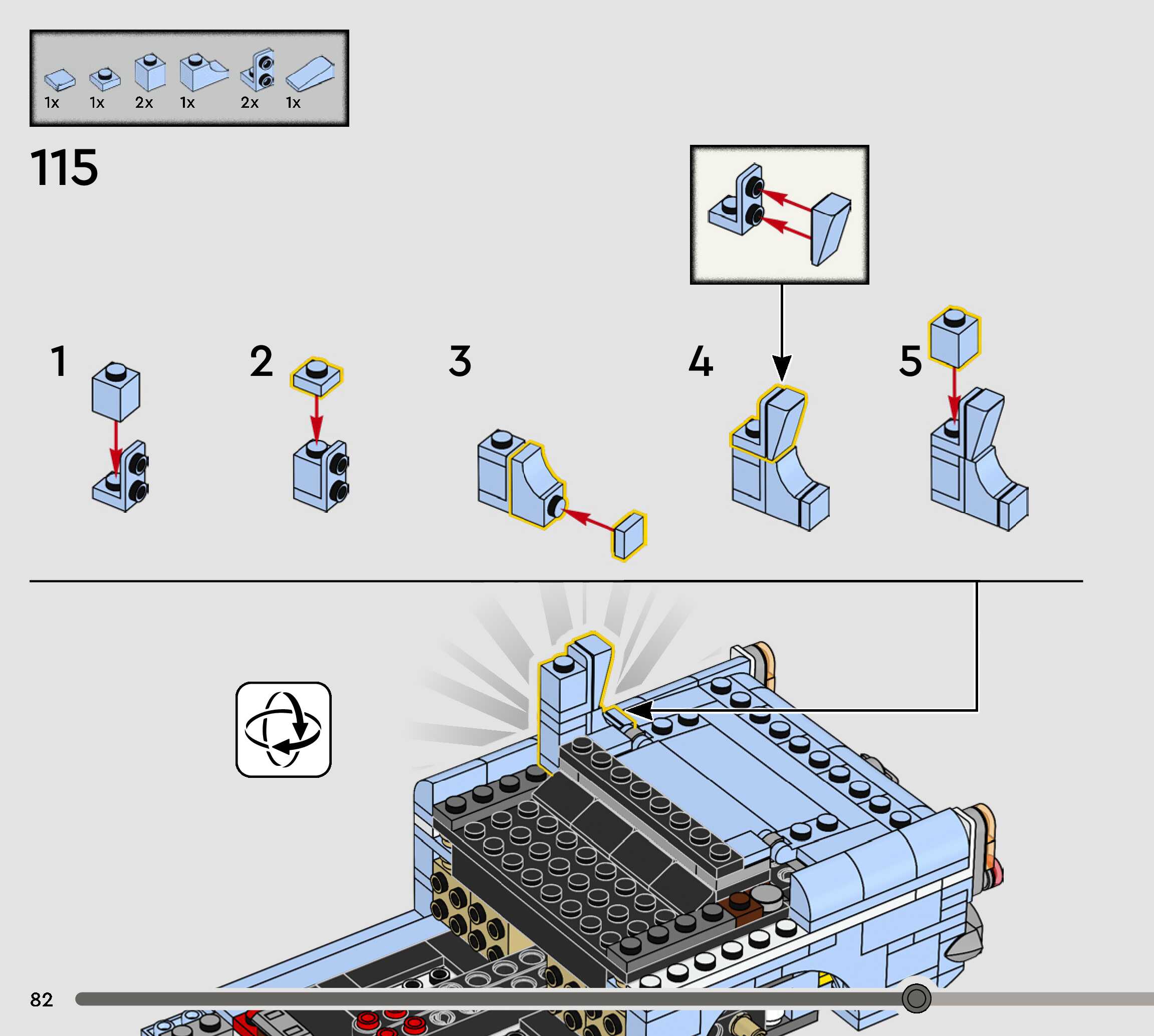 1x 1x 2x 1x 2x 1x

115

1

2

3

4

5

82