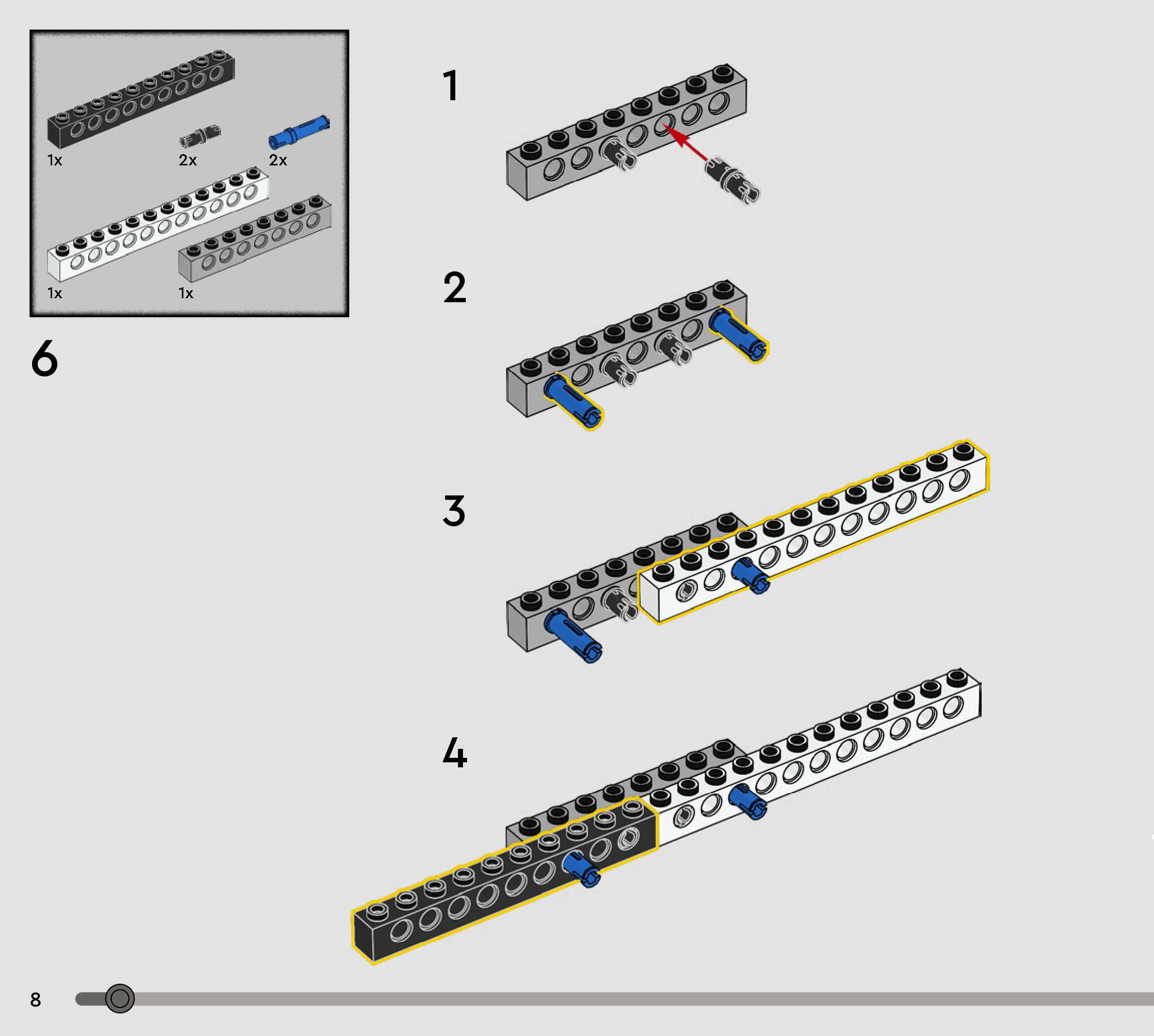 1x
2x
2x
1x
1x

6

1

2

3

4

8