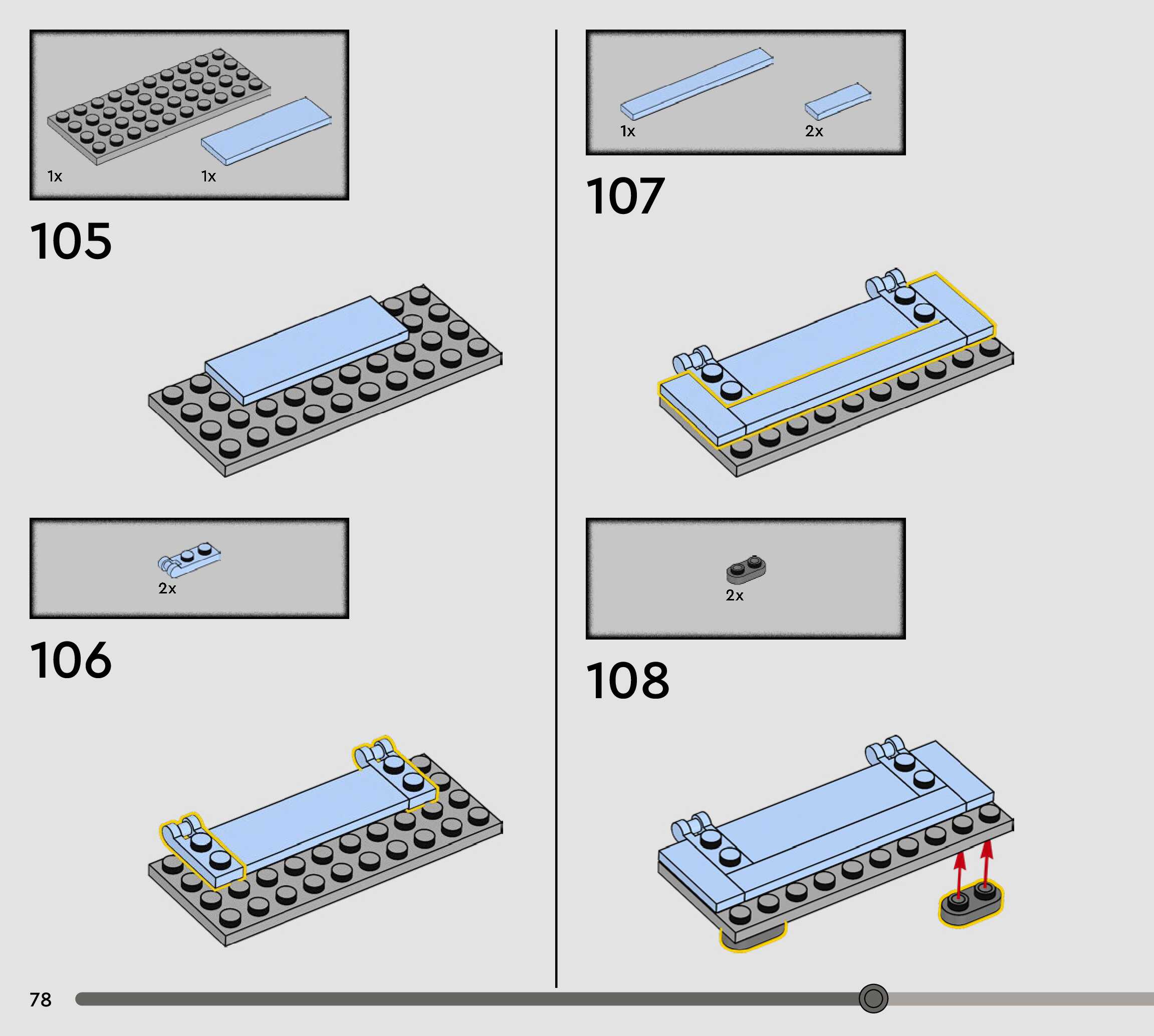 1x 1x

105

2x

106

1x 2x

107

2x

108

78