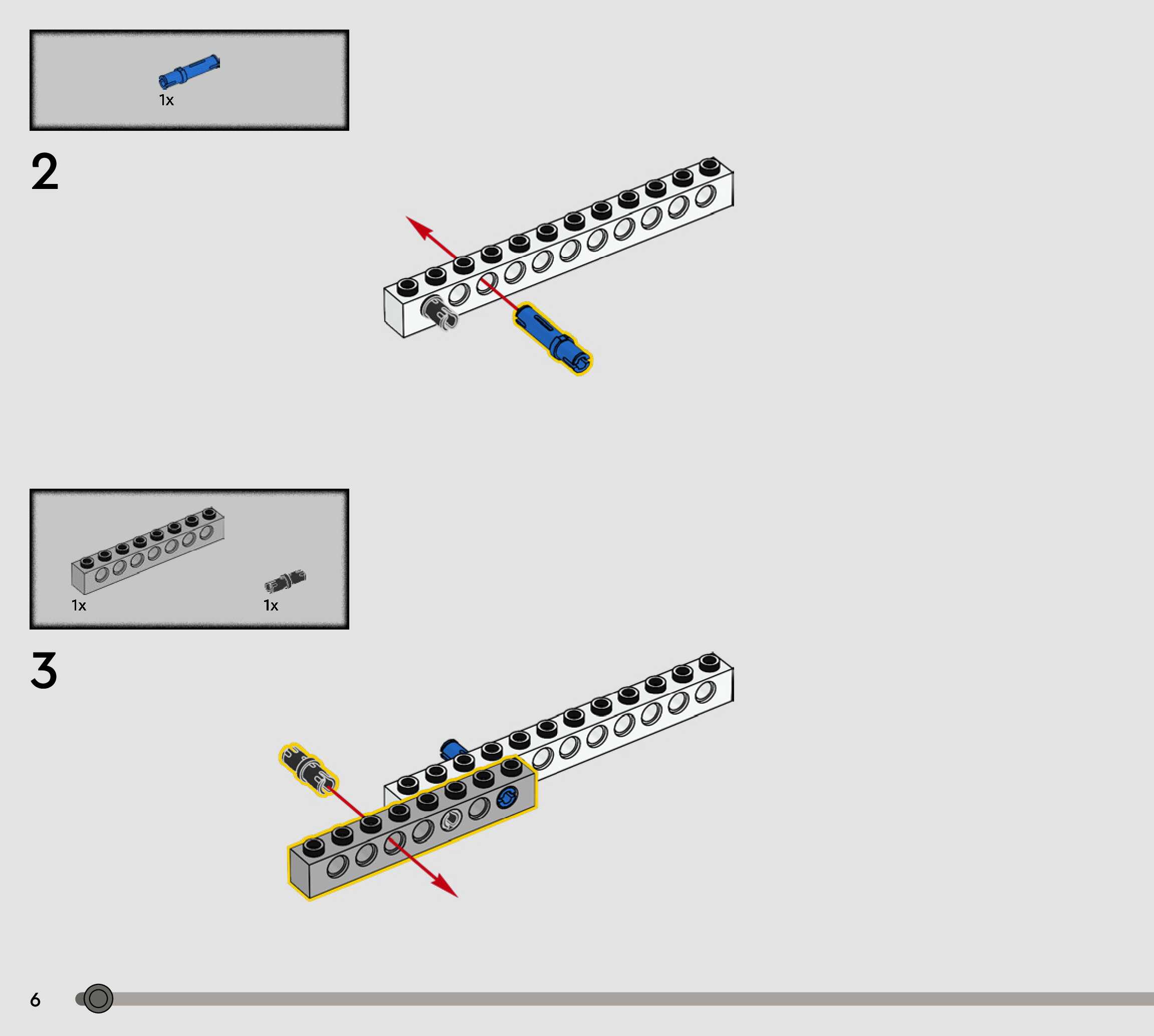 1x

2

1x

1x

3

6