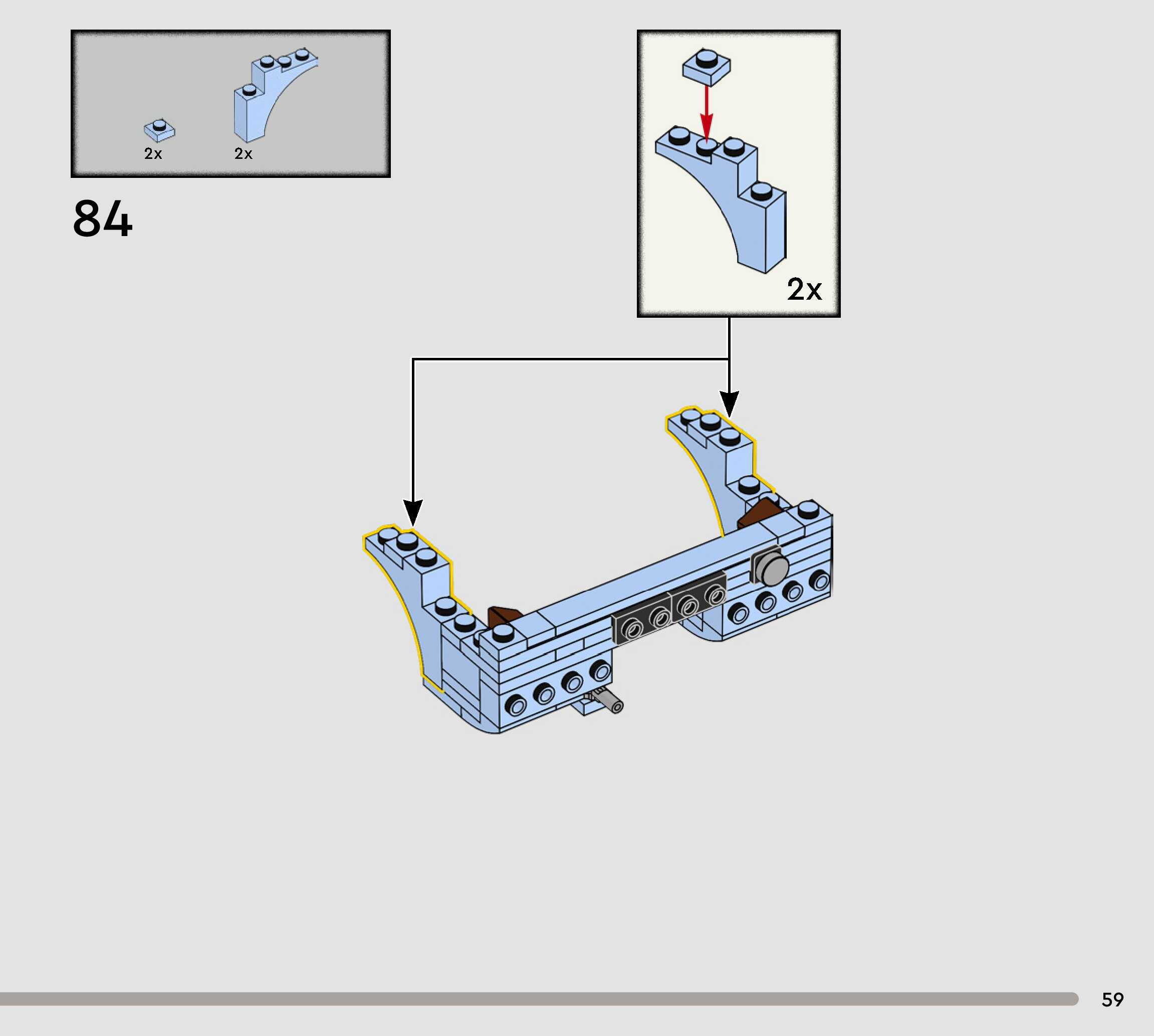 2x 2x

84

2x

59