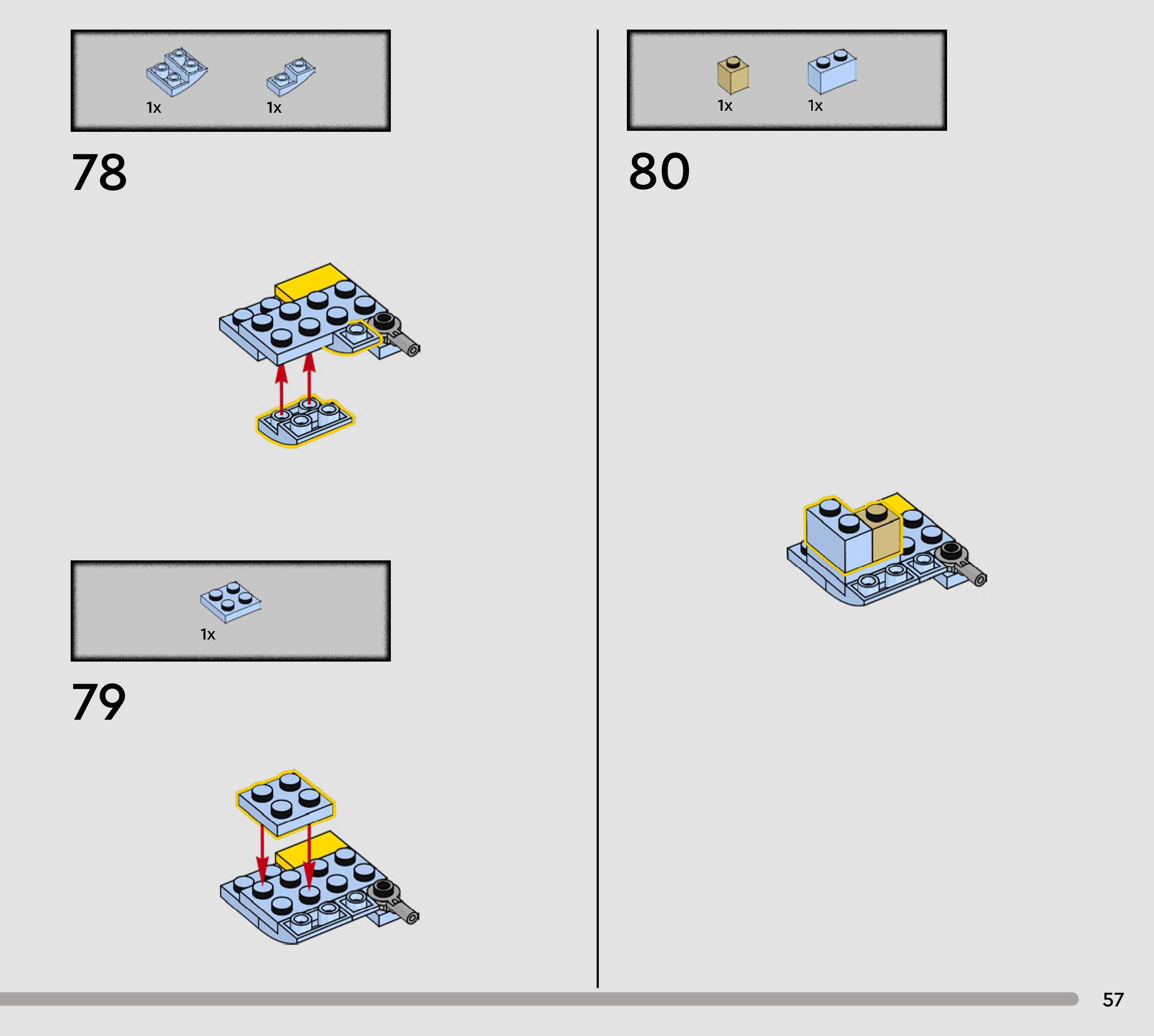 1x 1x

78

1x

79

1x 1x

80

57