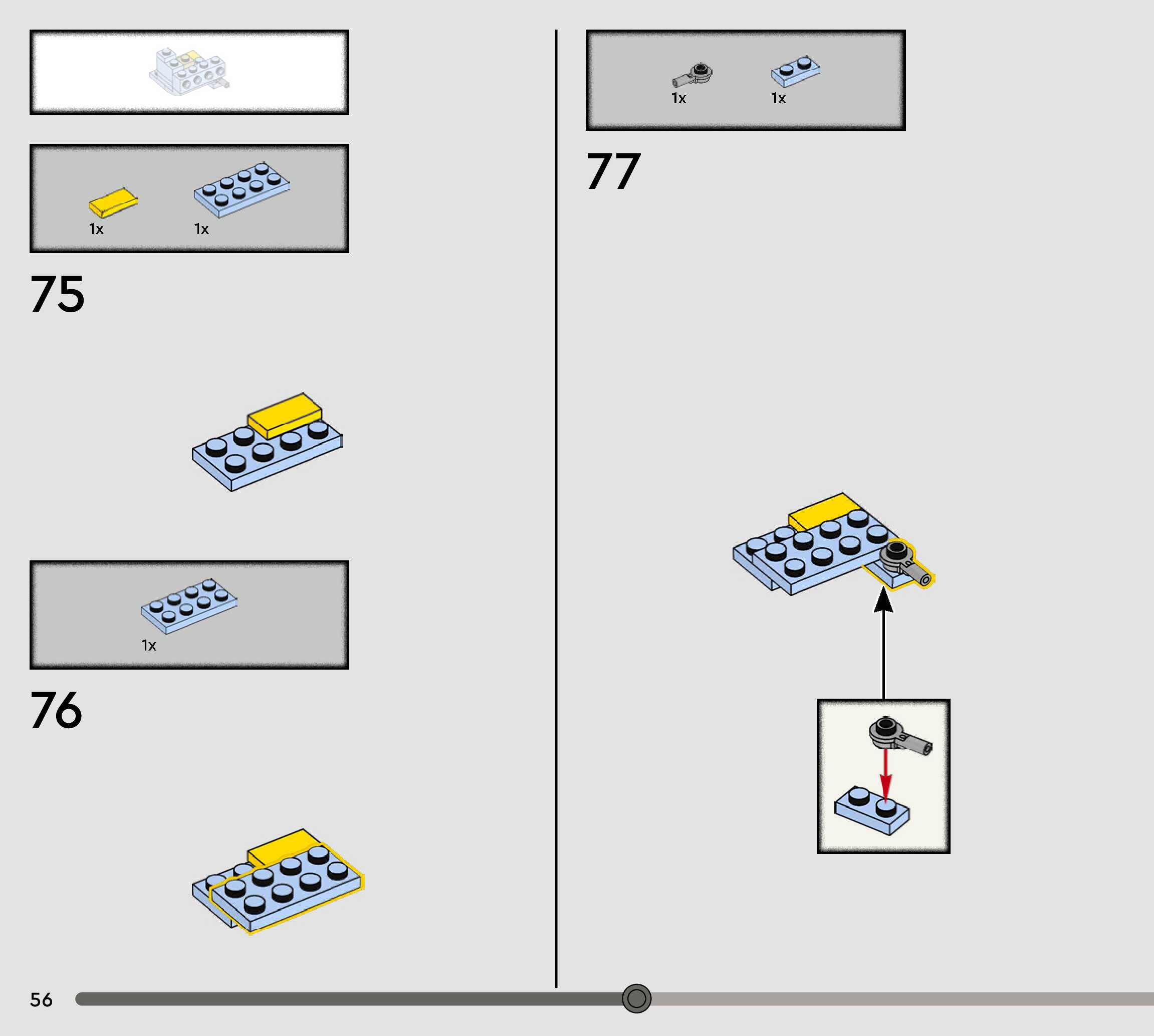 1x 1x

75

1x

76

1x 1x

77

56