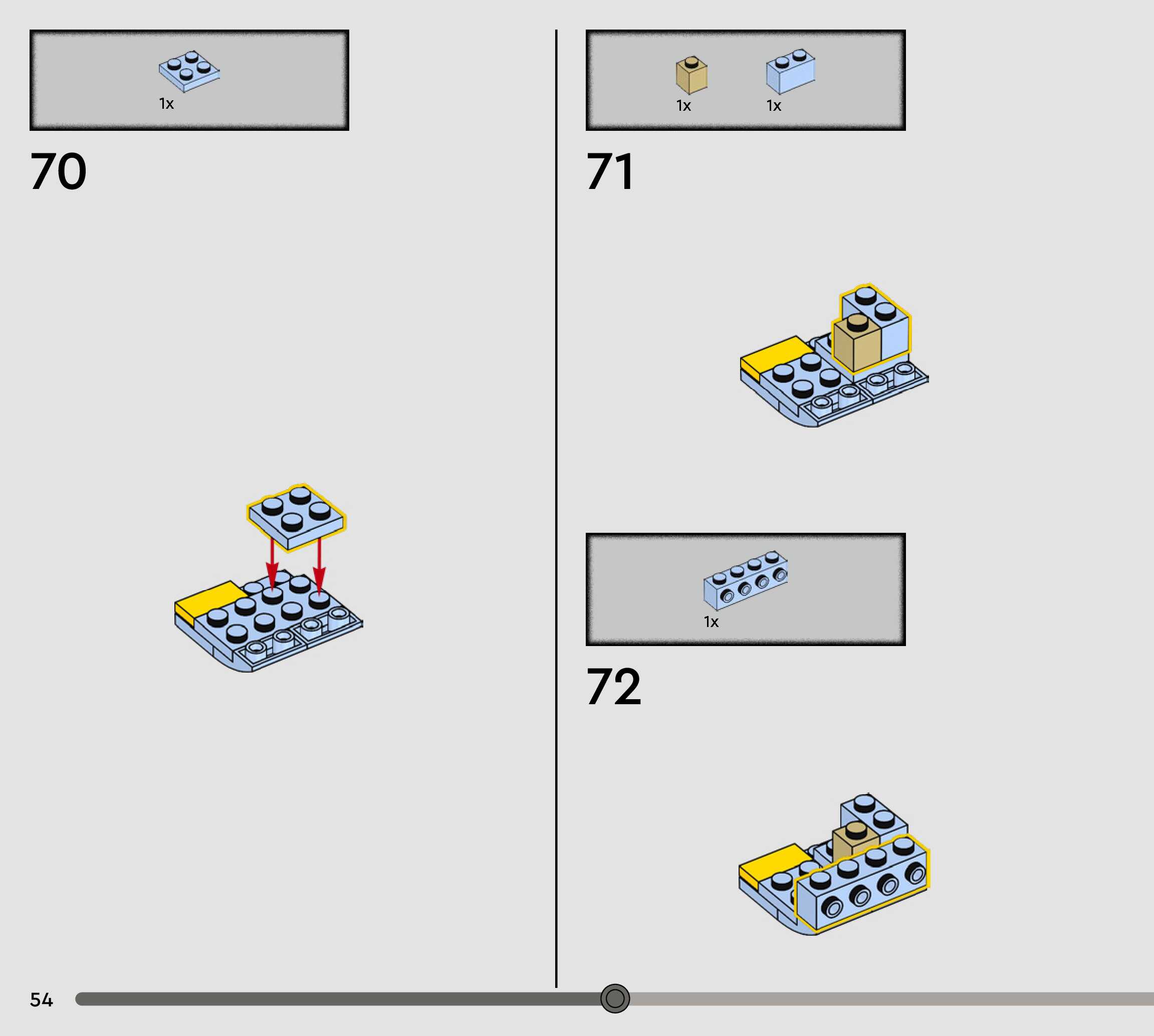 1x

70

1x 1x

71

1x

72

54