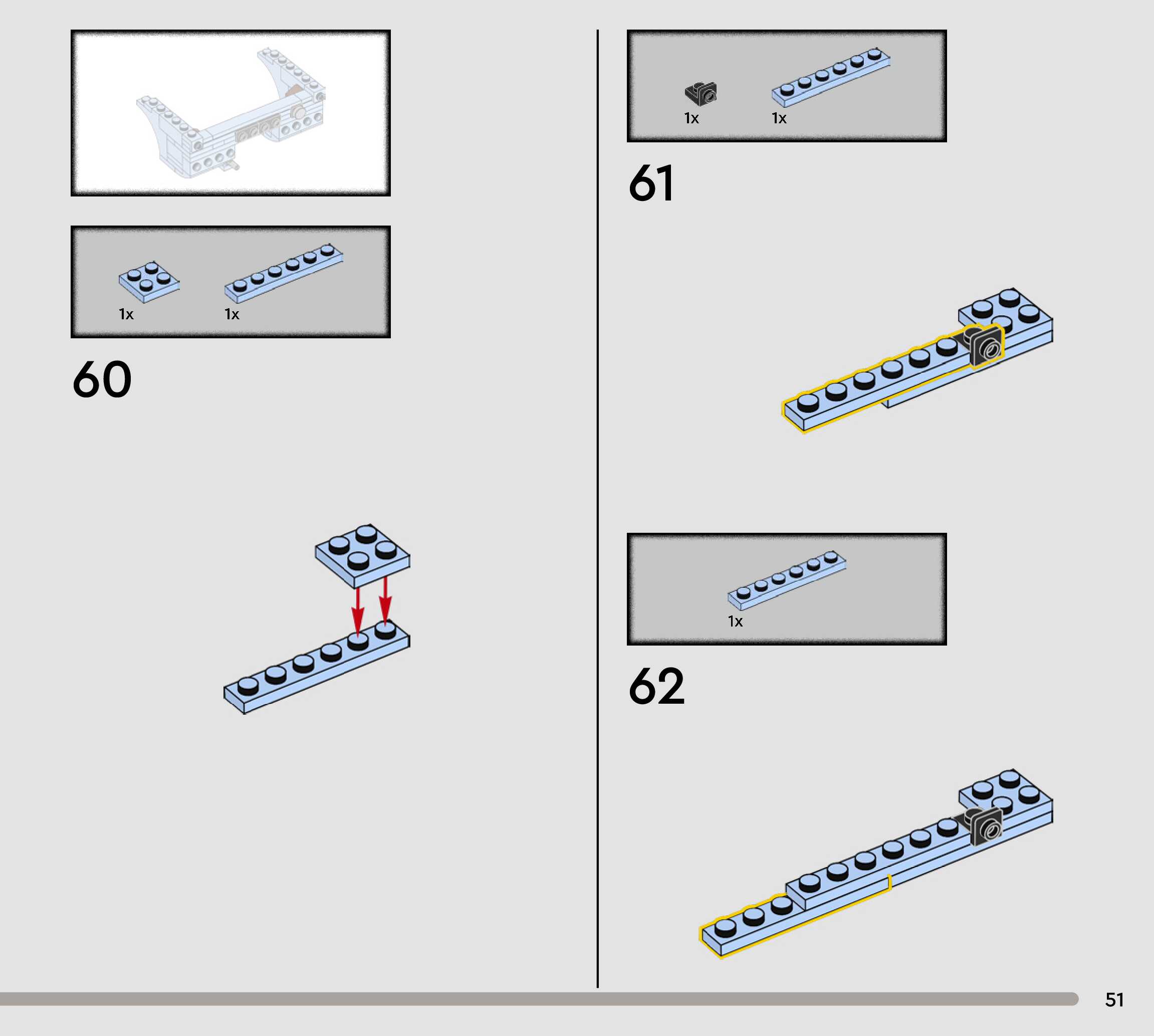 1x
1x

60

1x
1x

61

1x

62

51