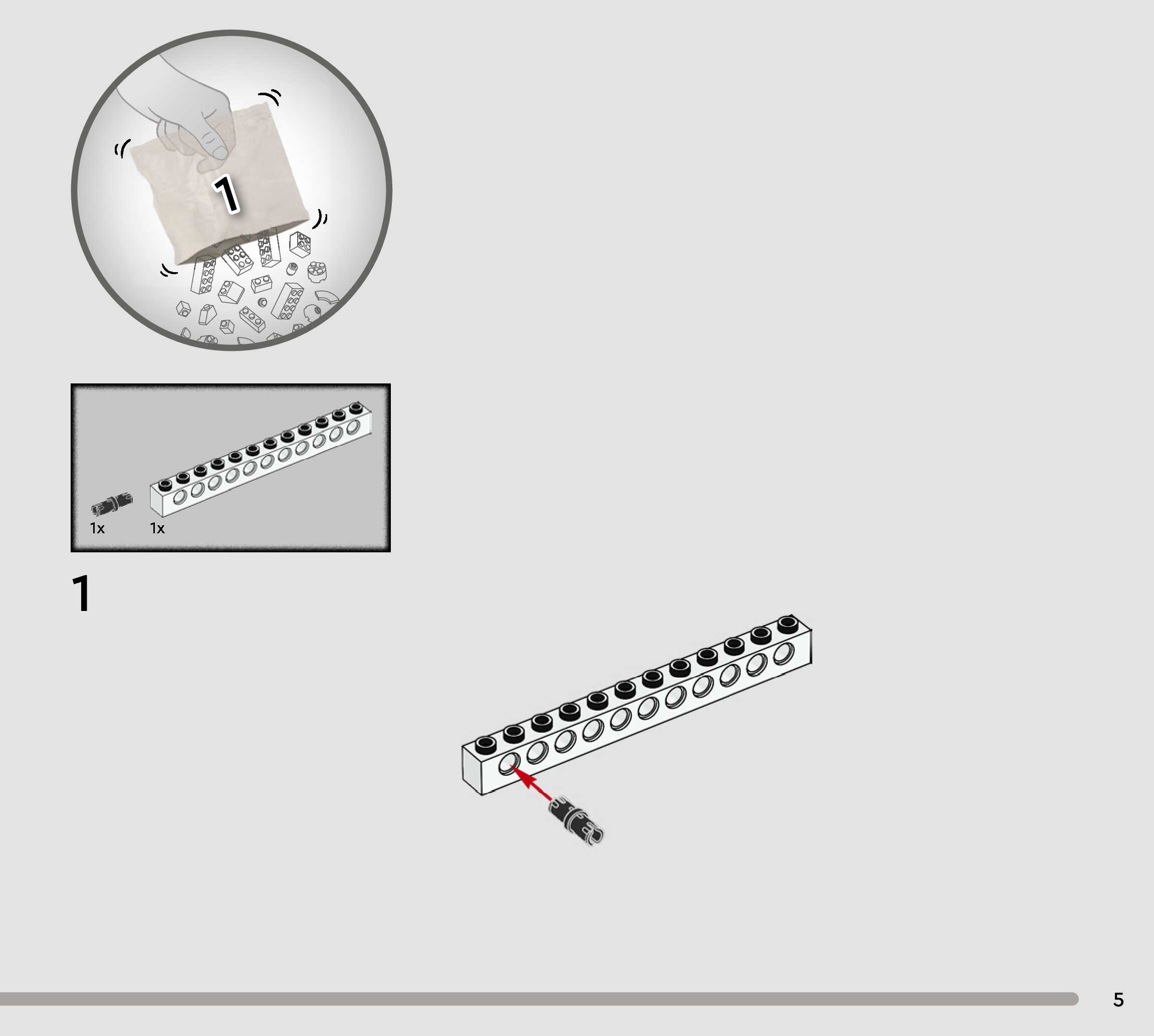 1

1x 1x

1

5