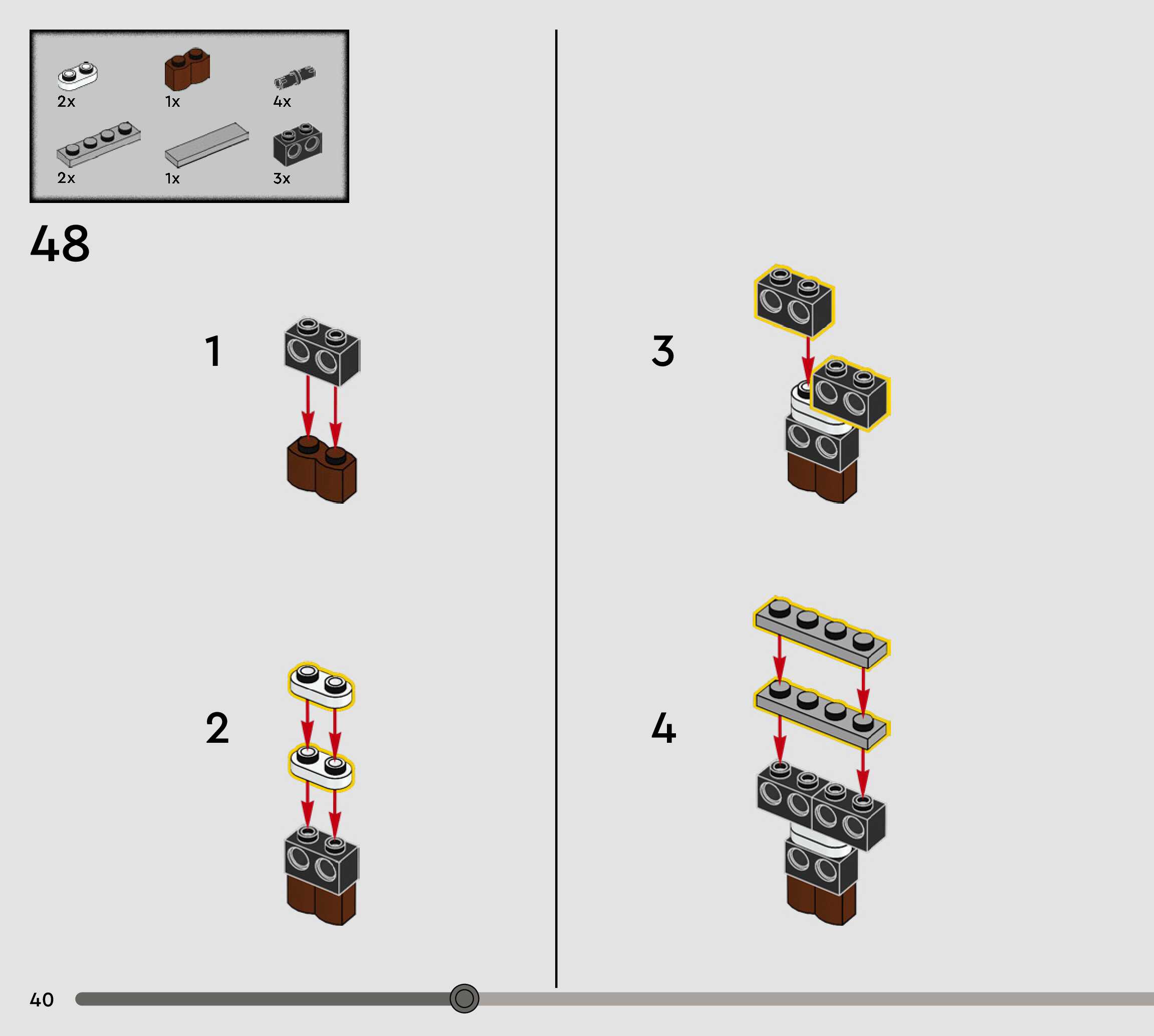 2x
1x
4x
2x
1x
3x

48

1

2

3

4

40