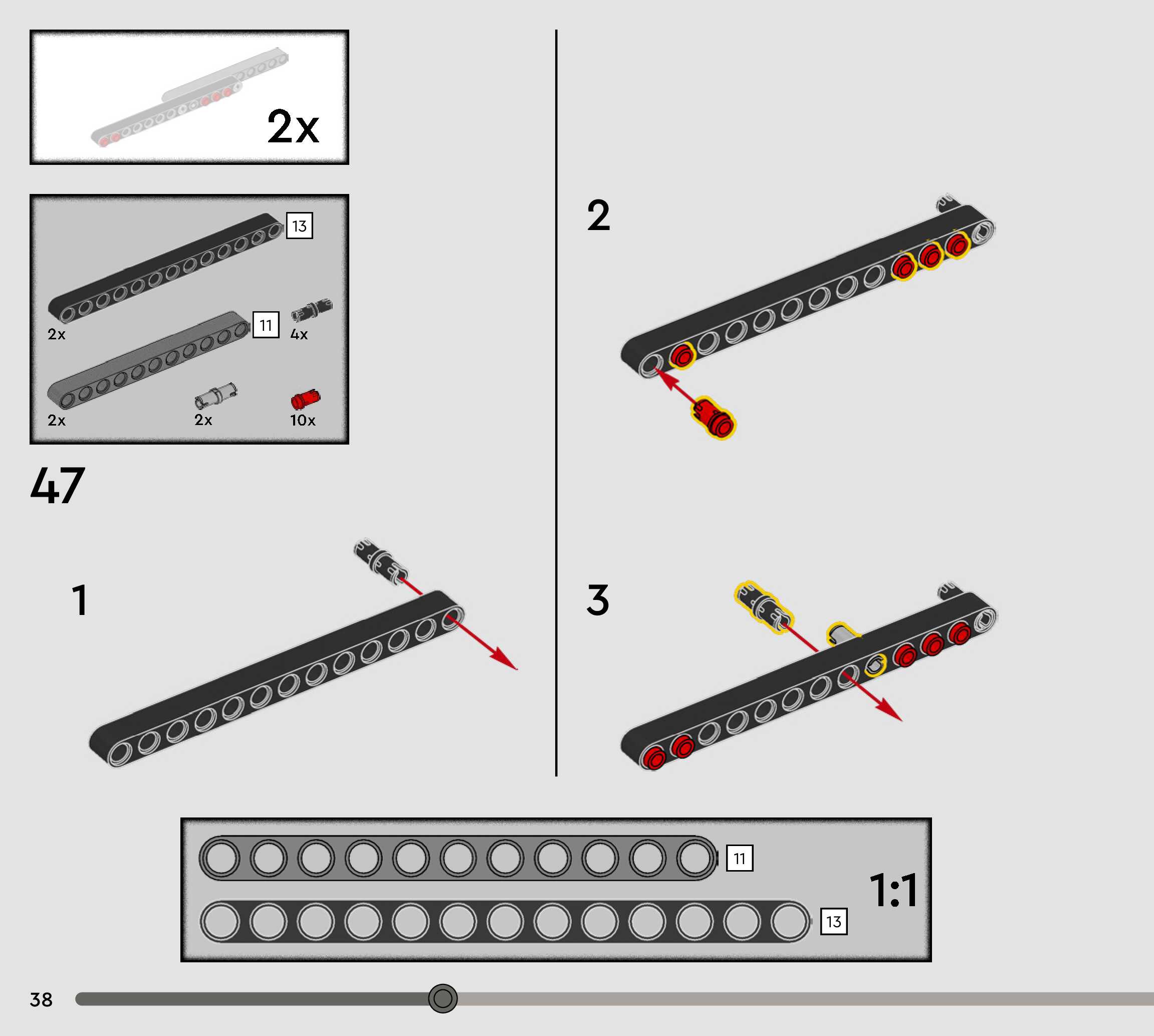 2x

13
2x
11
4x
2x
2x
10x

47

1

2

3

11
13
1:1

38