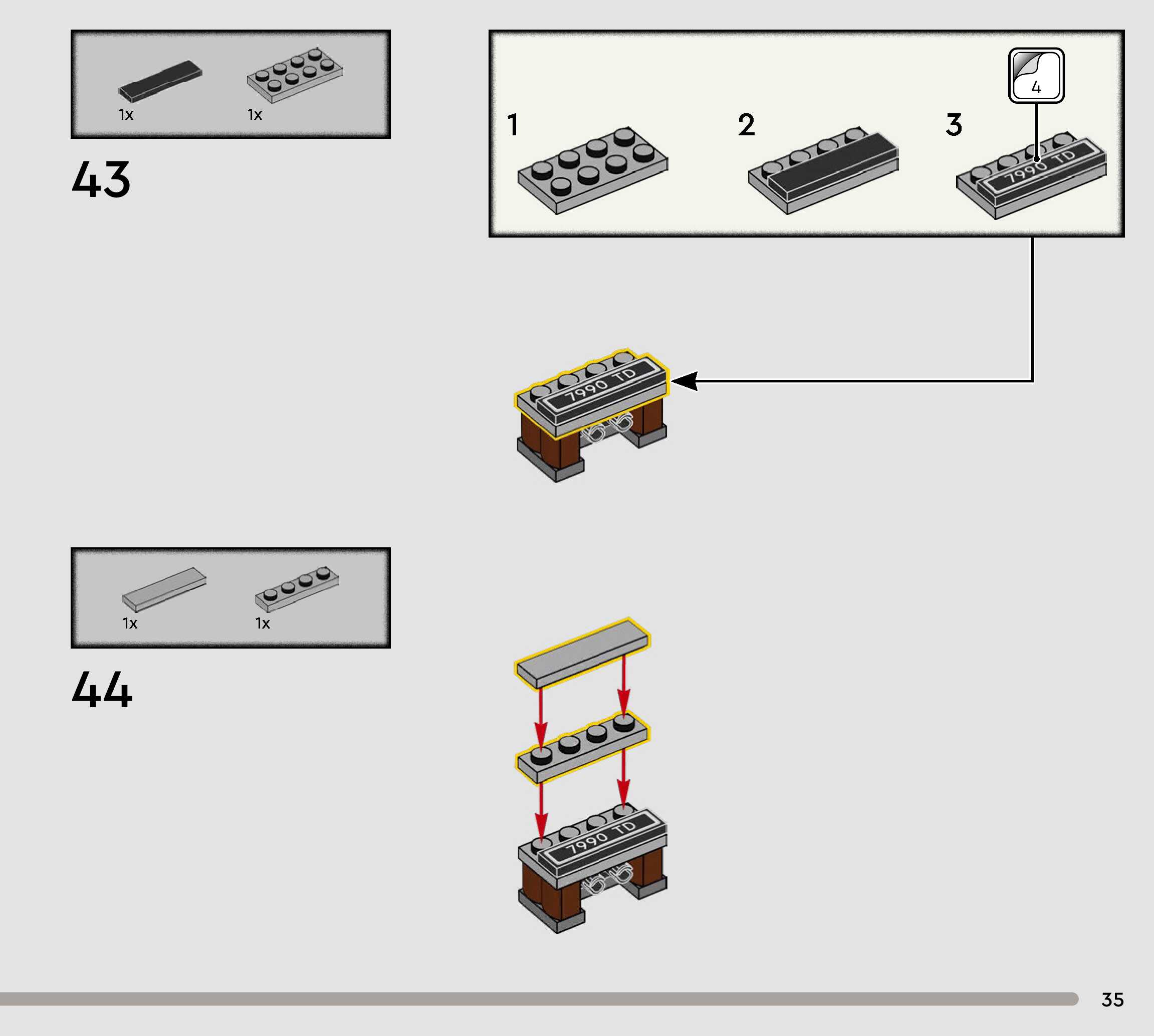 1x 1x

43

1 2 3

4

7990 TD

7990 TD

1x 1x

44

7990 TD

35