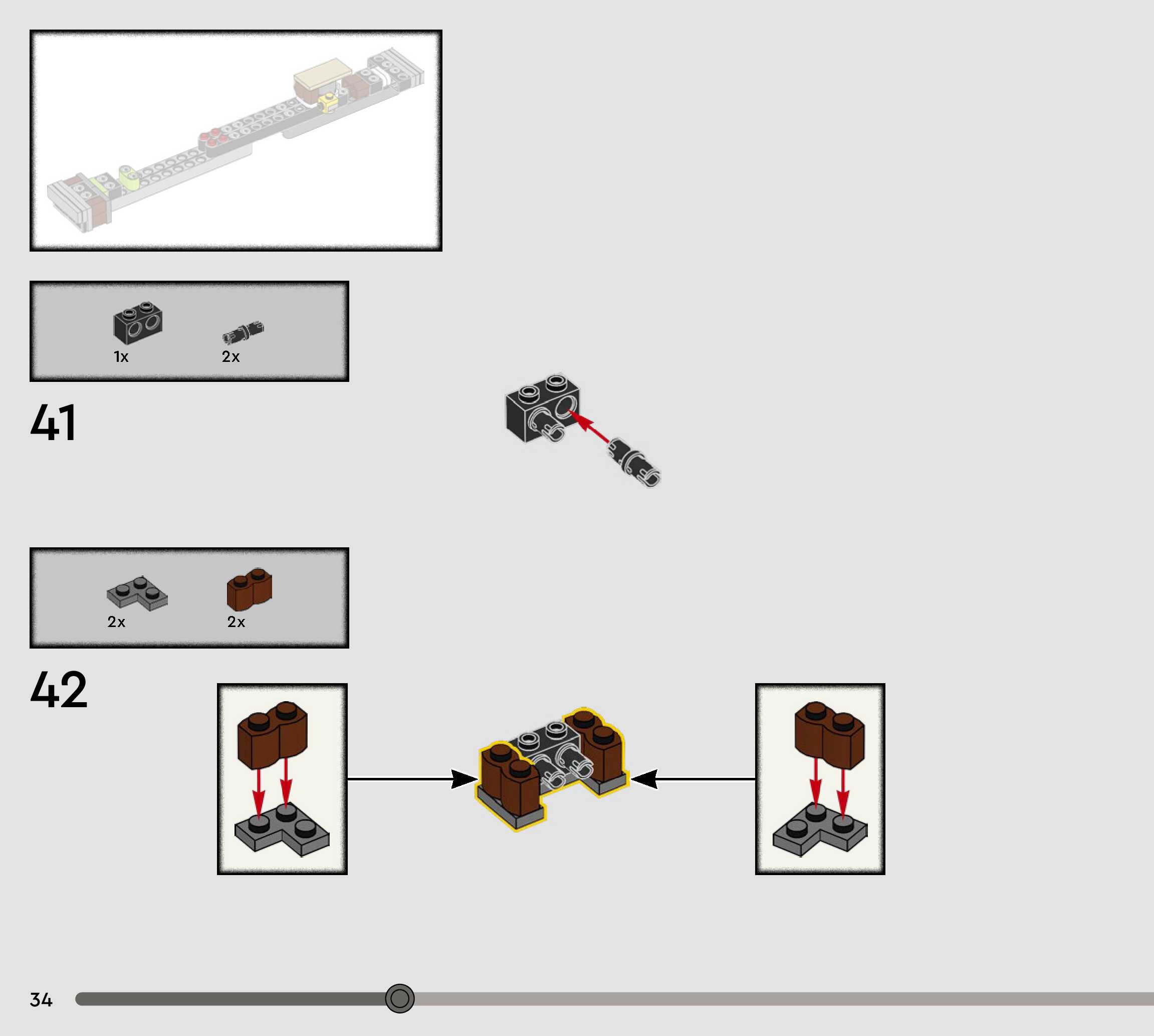 1x
2x

41

2x
2x

42

34