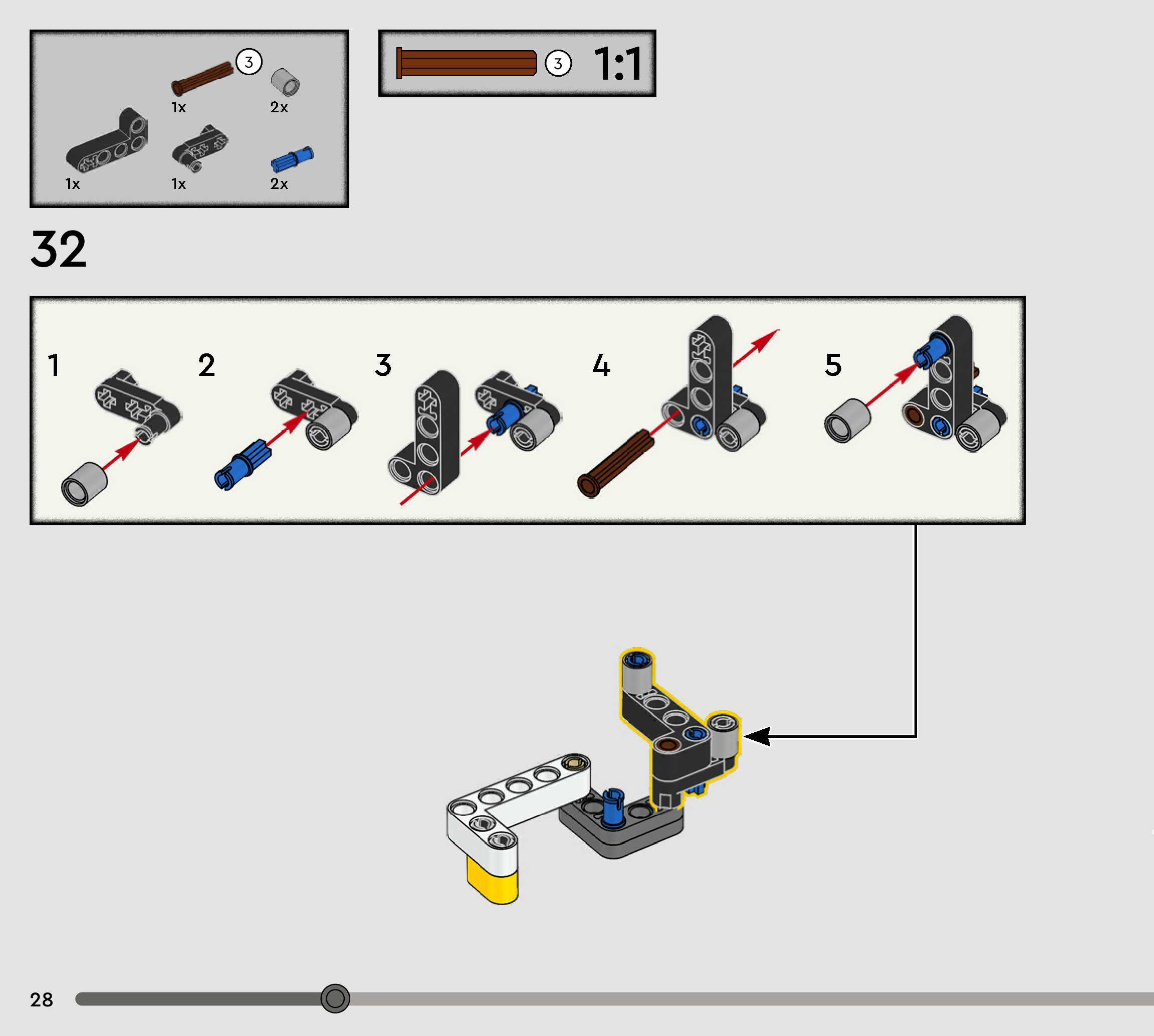 3
1x
2x
1x
1x
2x

3 1:1

32

1
2
3
4
5

28