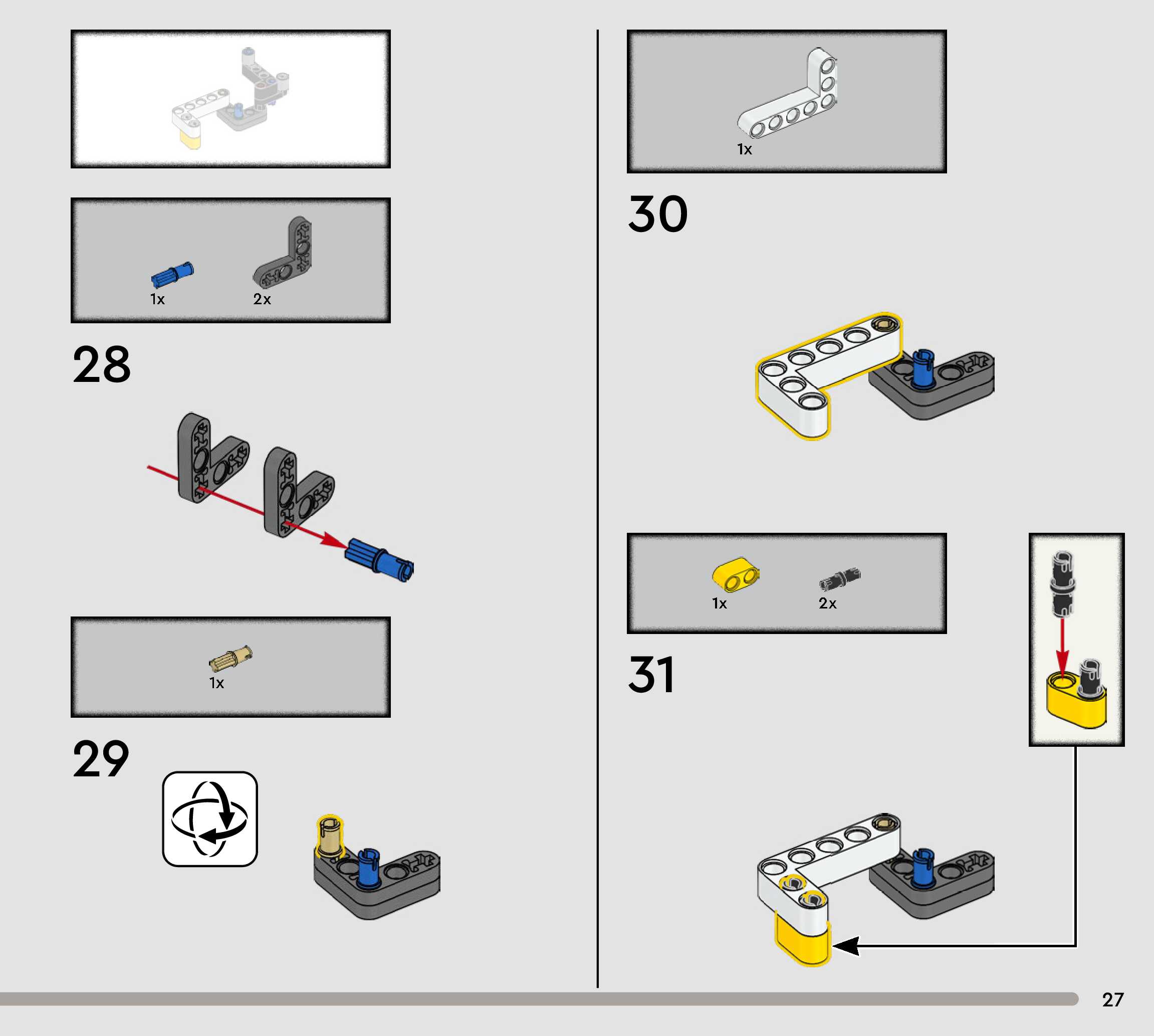 1x 2x

28

1x

29

1x

30

1x 2x

31

27