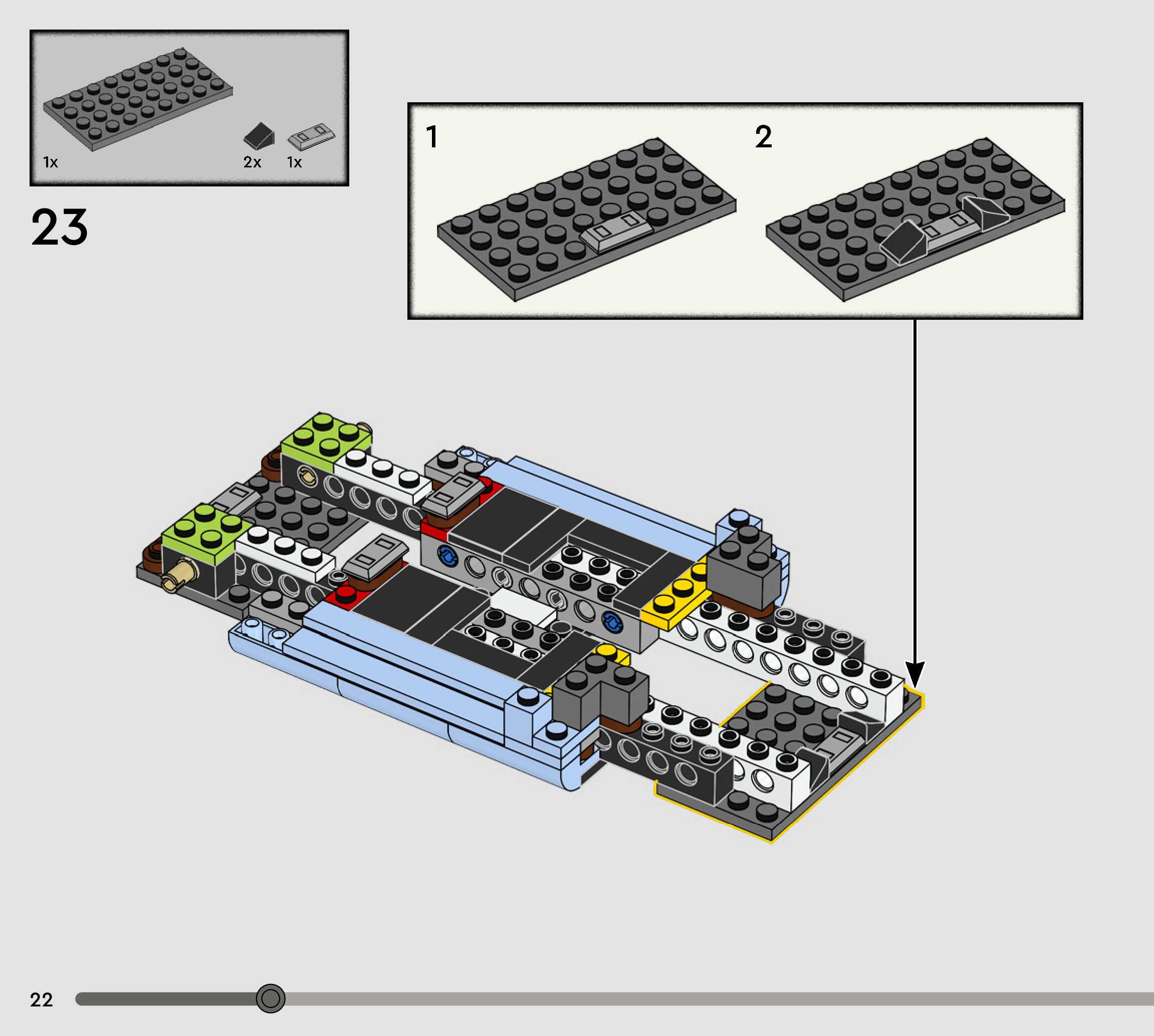 1x 2x 1x

23

1

2

22