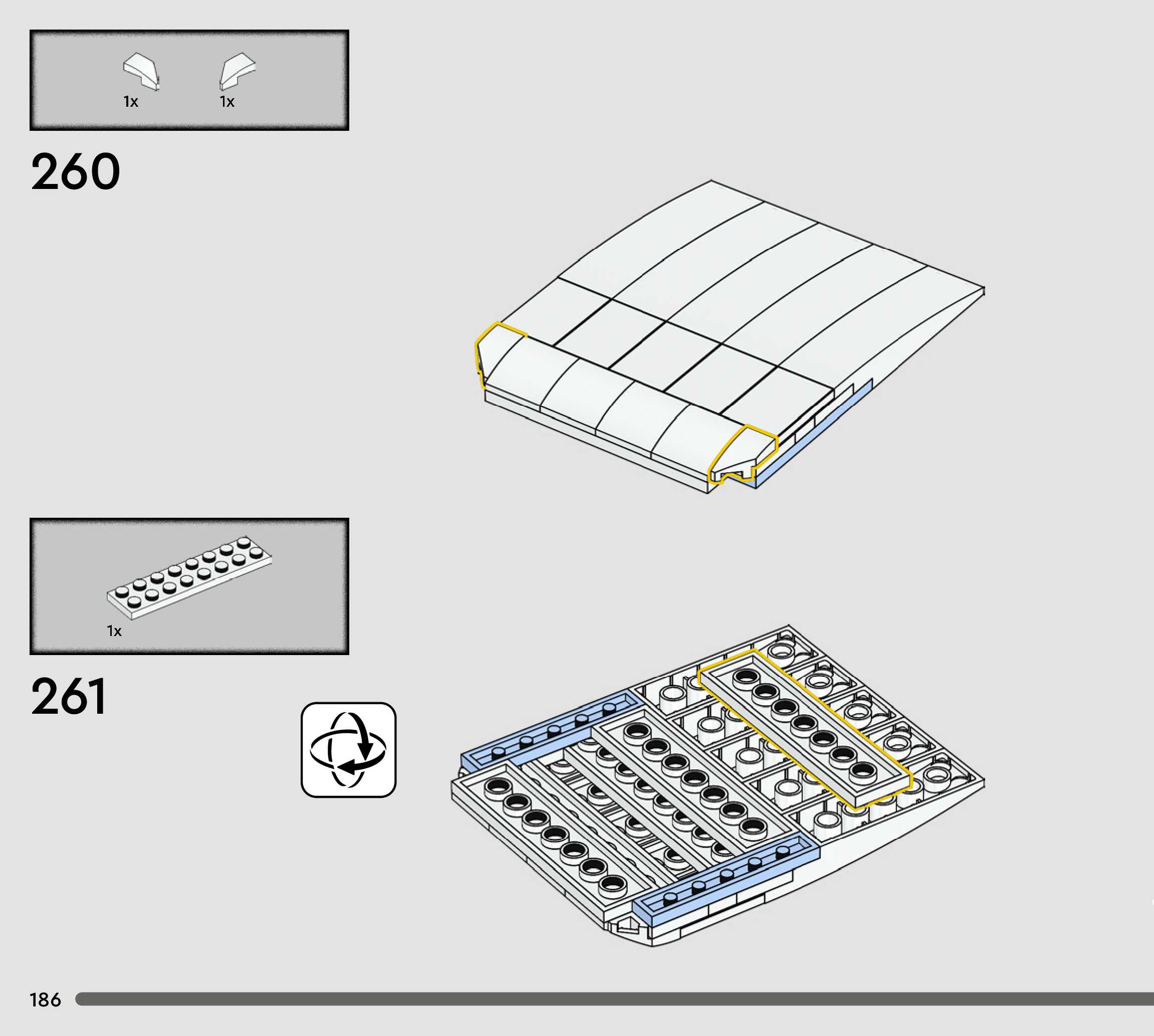 1x 1x

260

1x

261

186