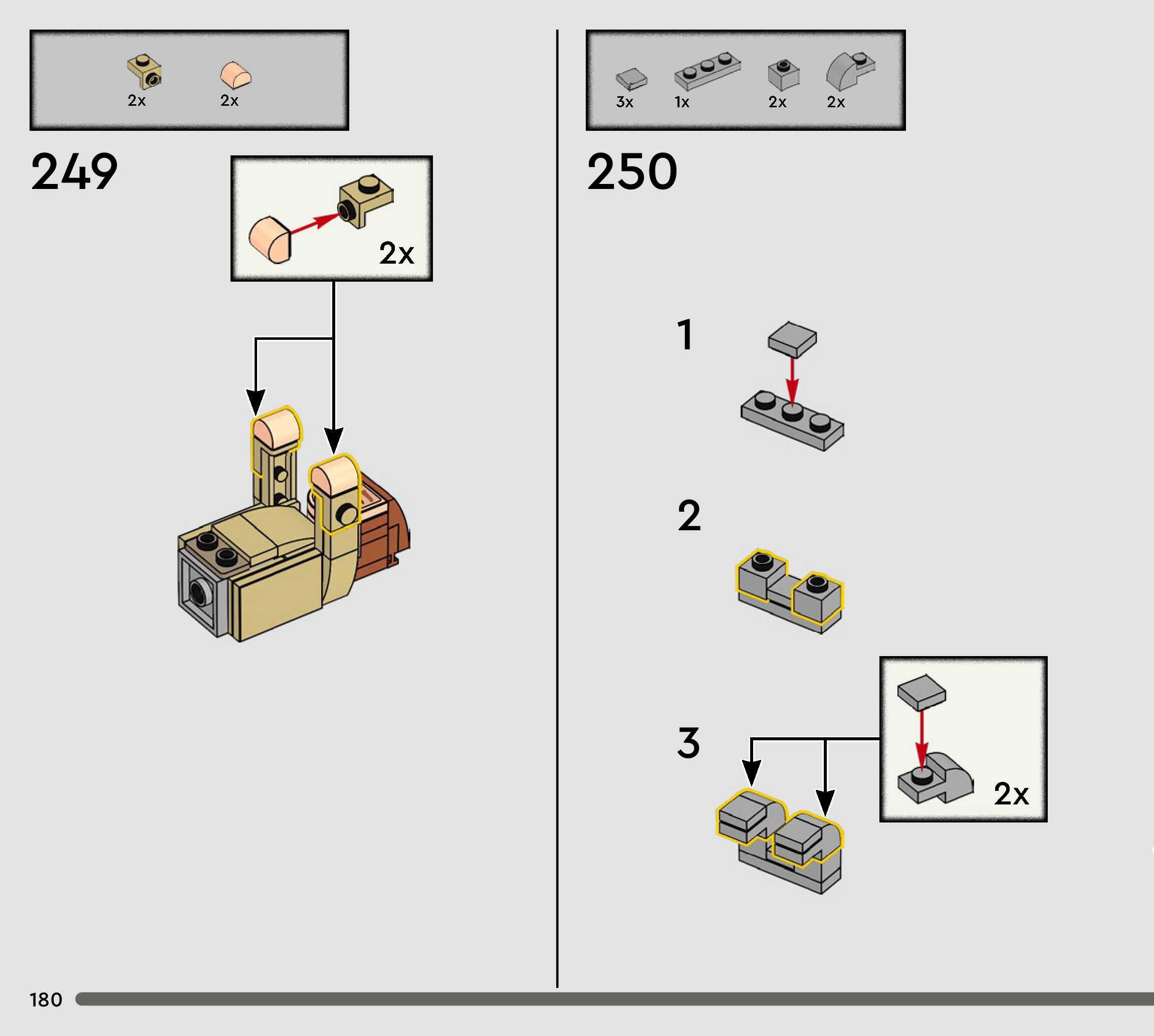 2x 2x

249

2x

3x 1x 2x 2x

250

1

2

3

2x

180