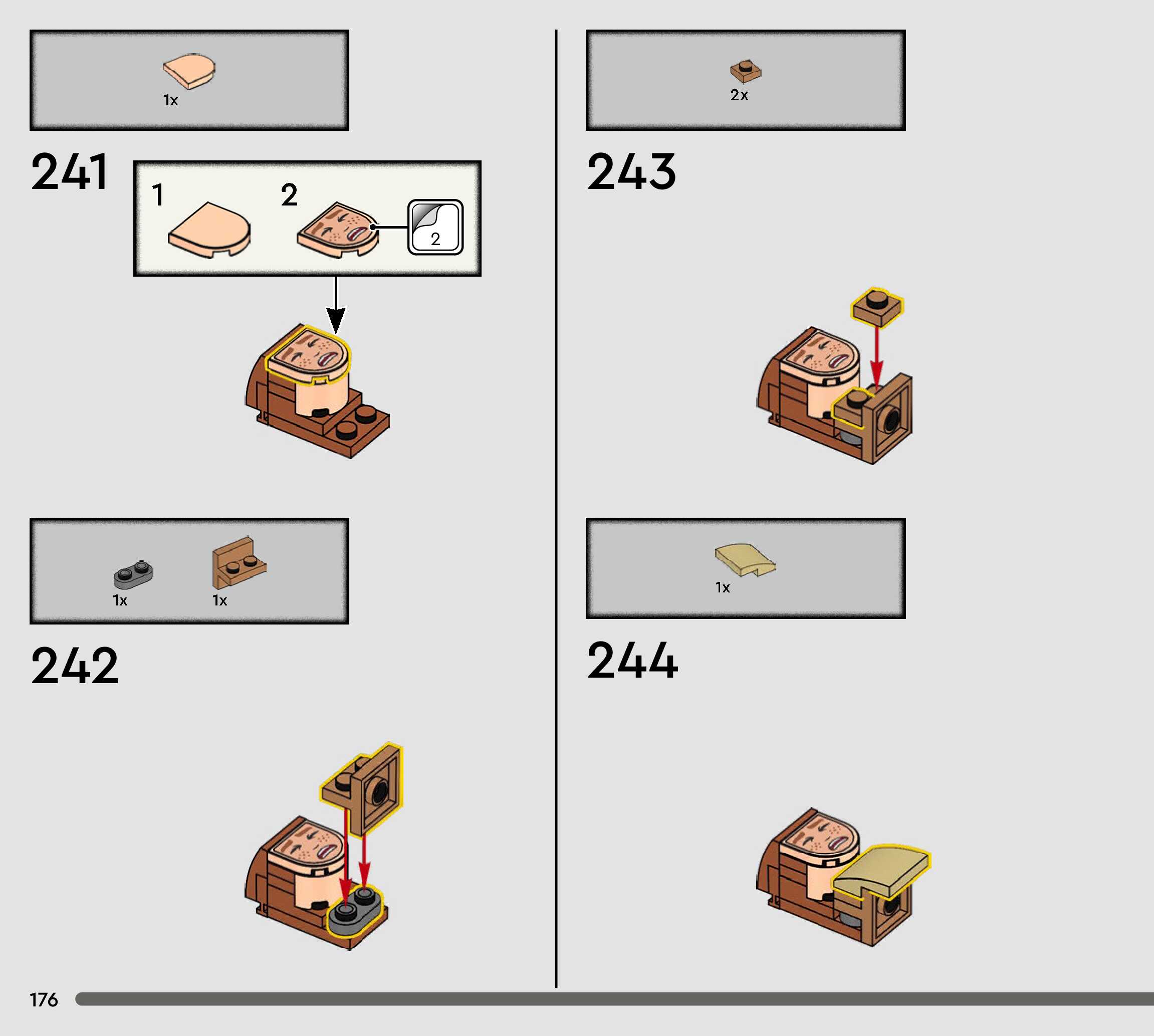 1x

241

1

2

2

1x 1x

242

2x

243

1x

244

176