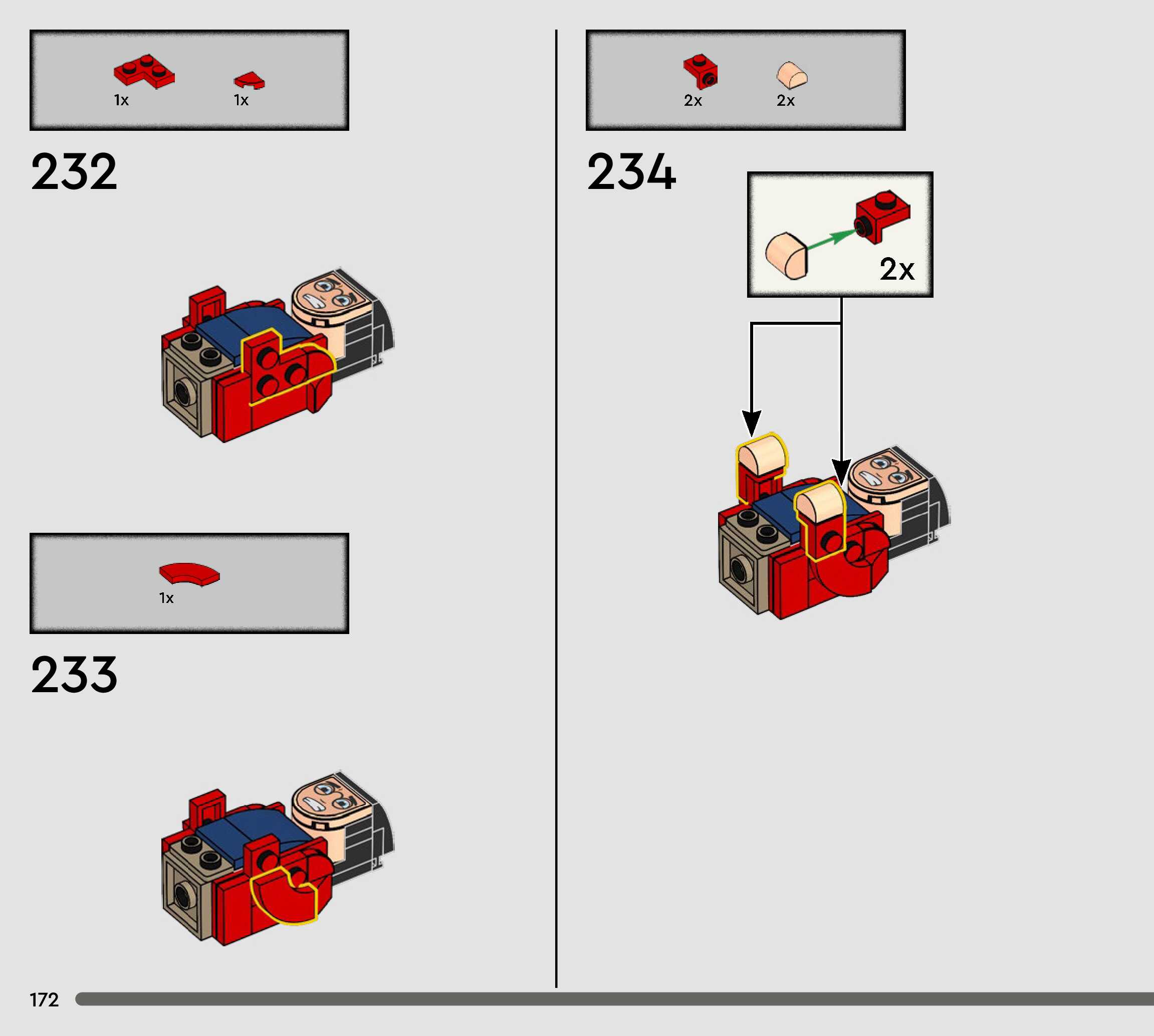 1x 1x

232

1x

233

2x 2x

234

2x

172