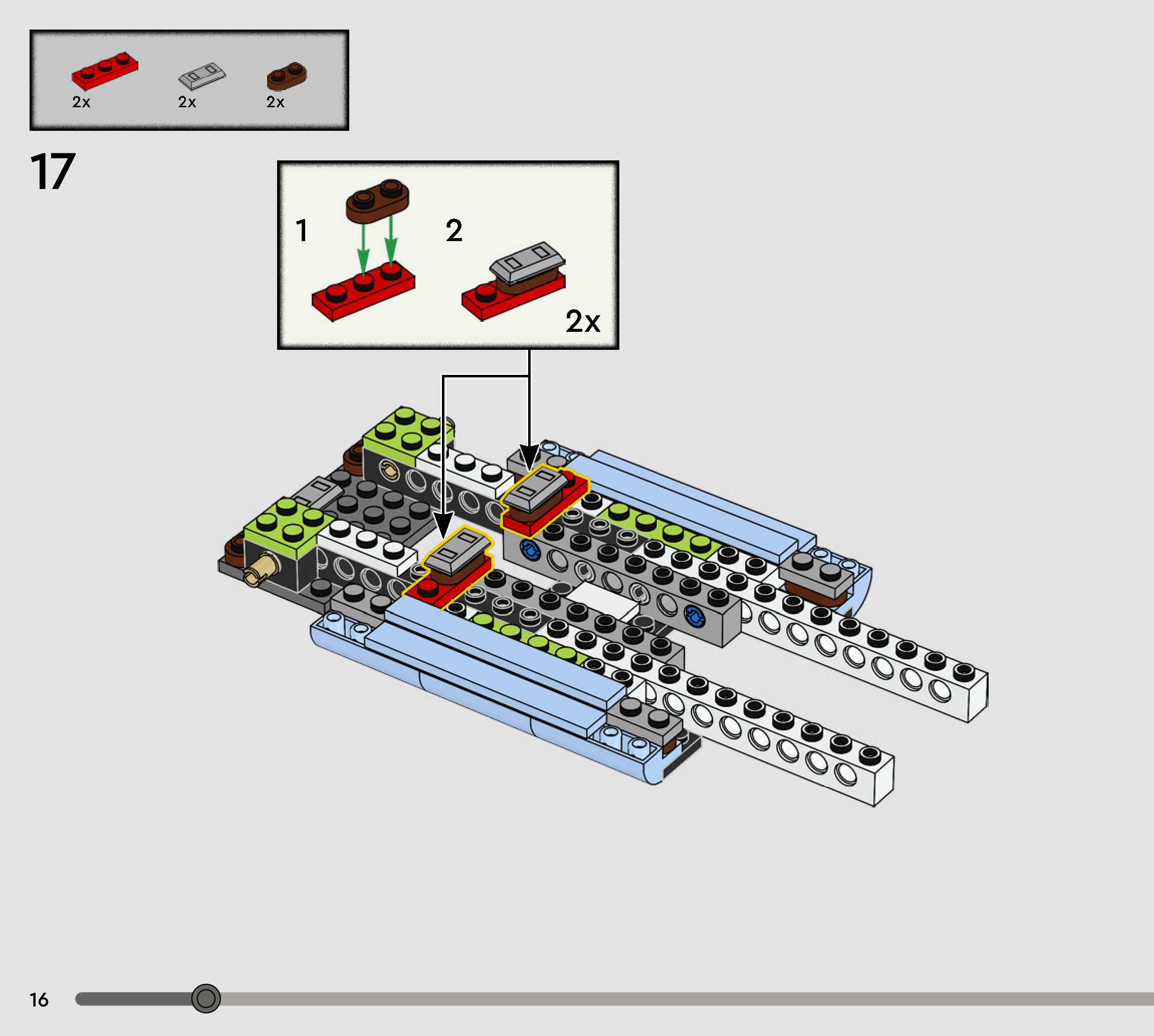 2x 2x 2x

17

1

2

2x

16