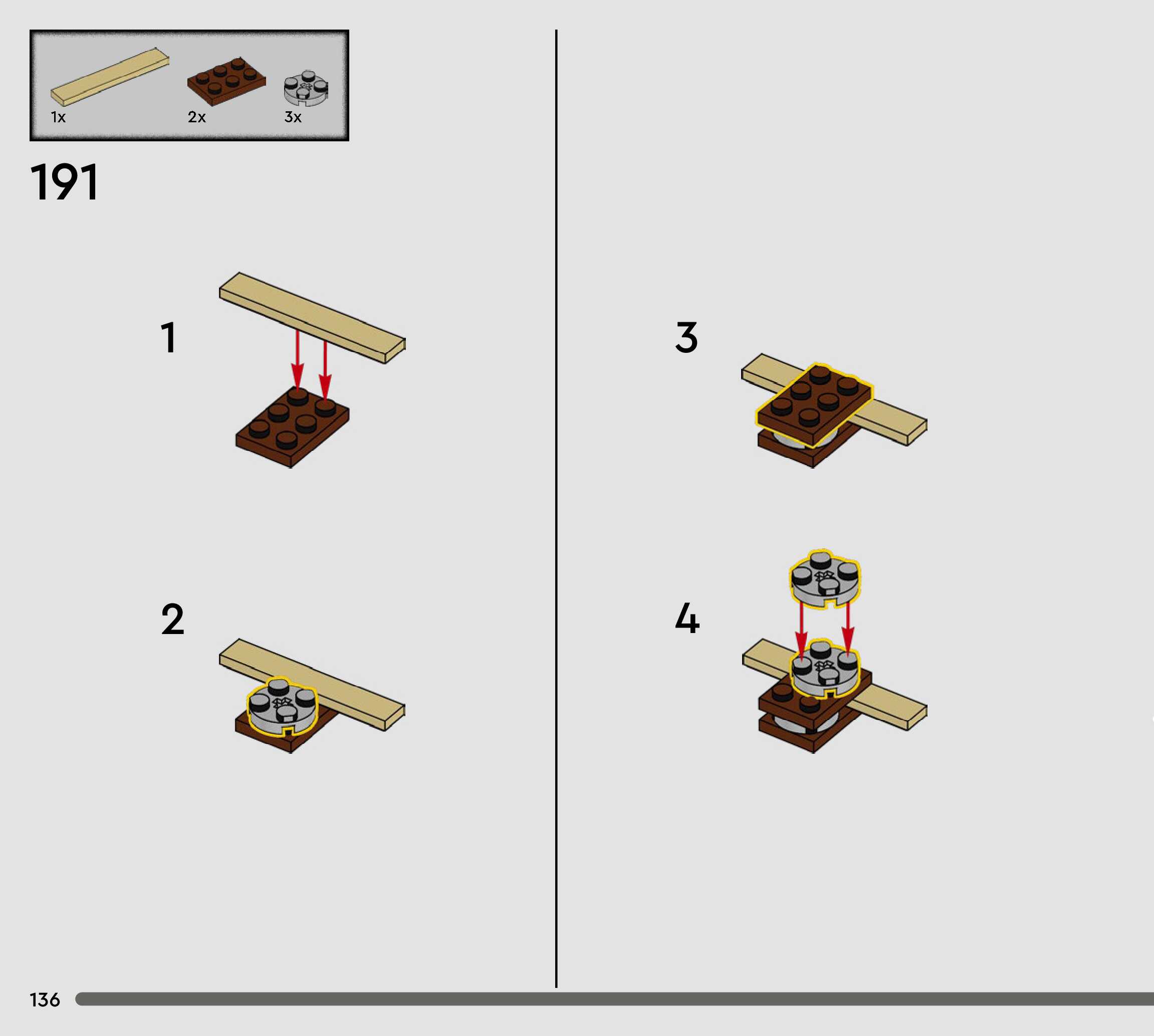 1x 2x 3x

191

1

2

3

4

136