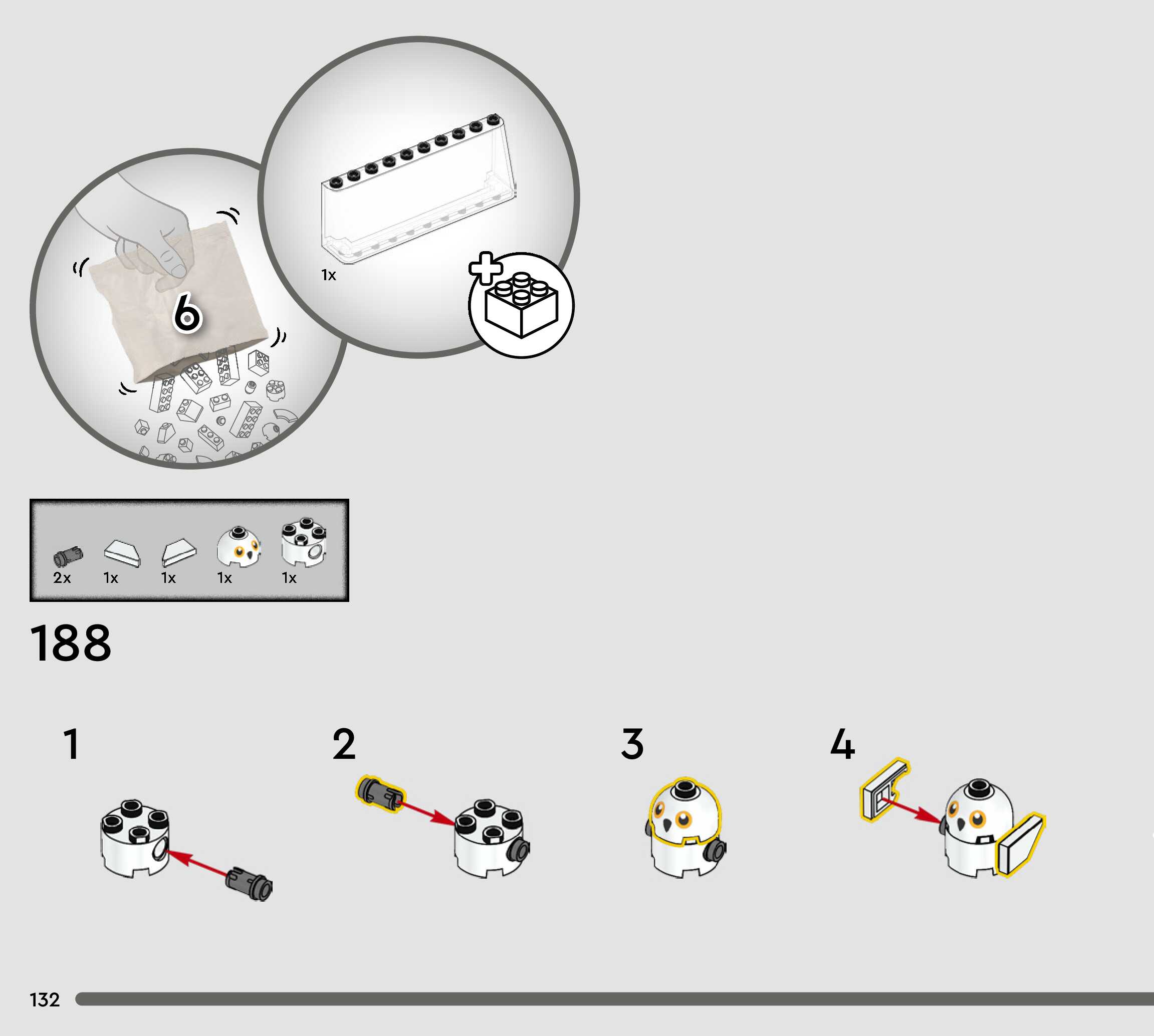 6

1x

2x 1x 1x 1x 1x

188

1

2

3

4

132