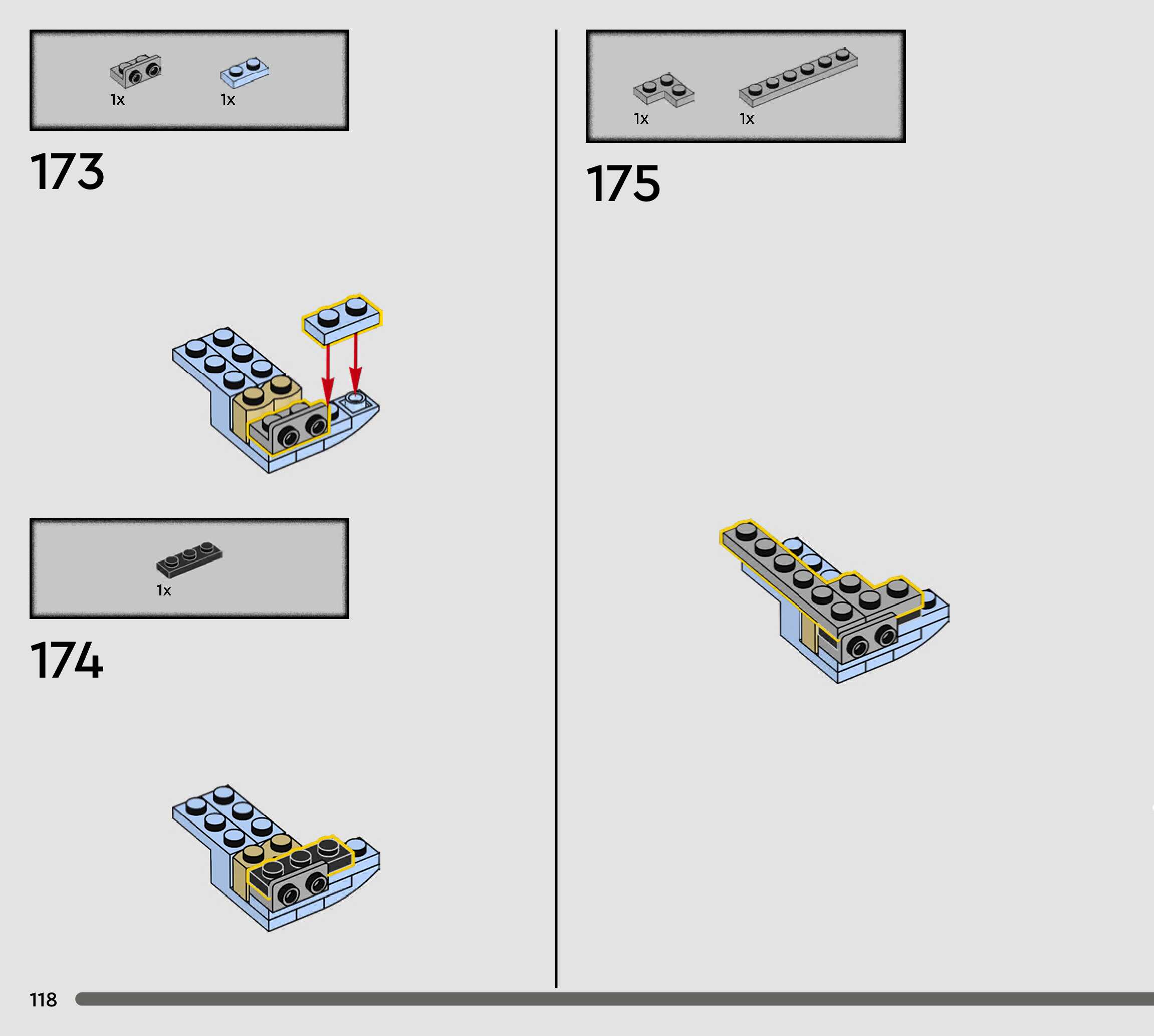 1x 1x

173

1x

174

1x 1x

175

118