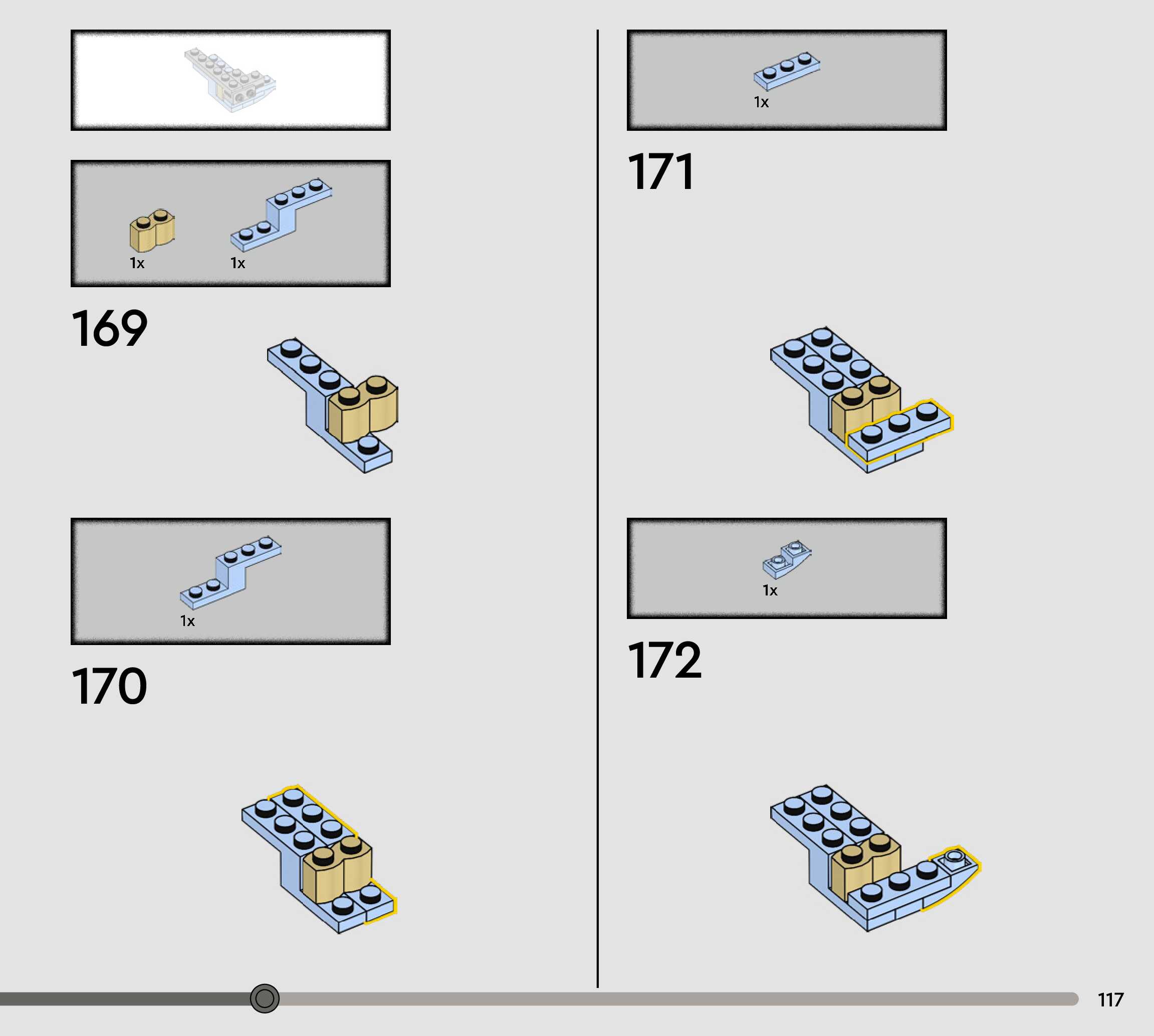 1x 1x

169

1x

170

1x

171

1x

172

117