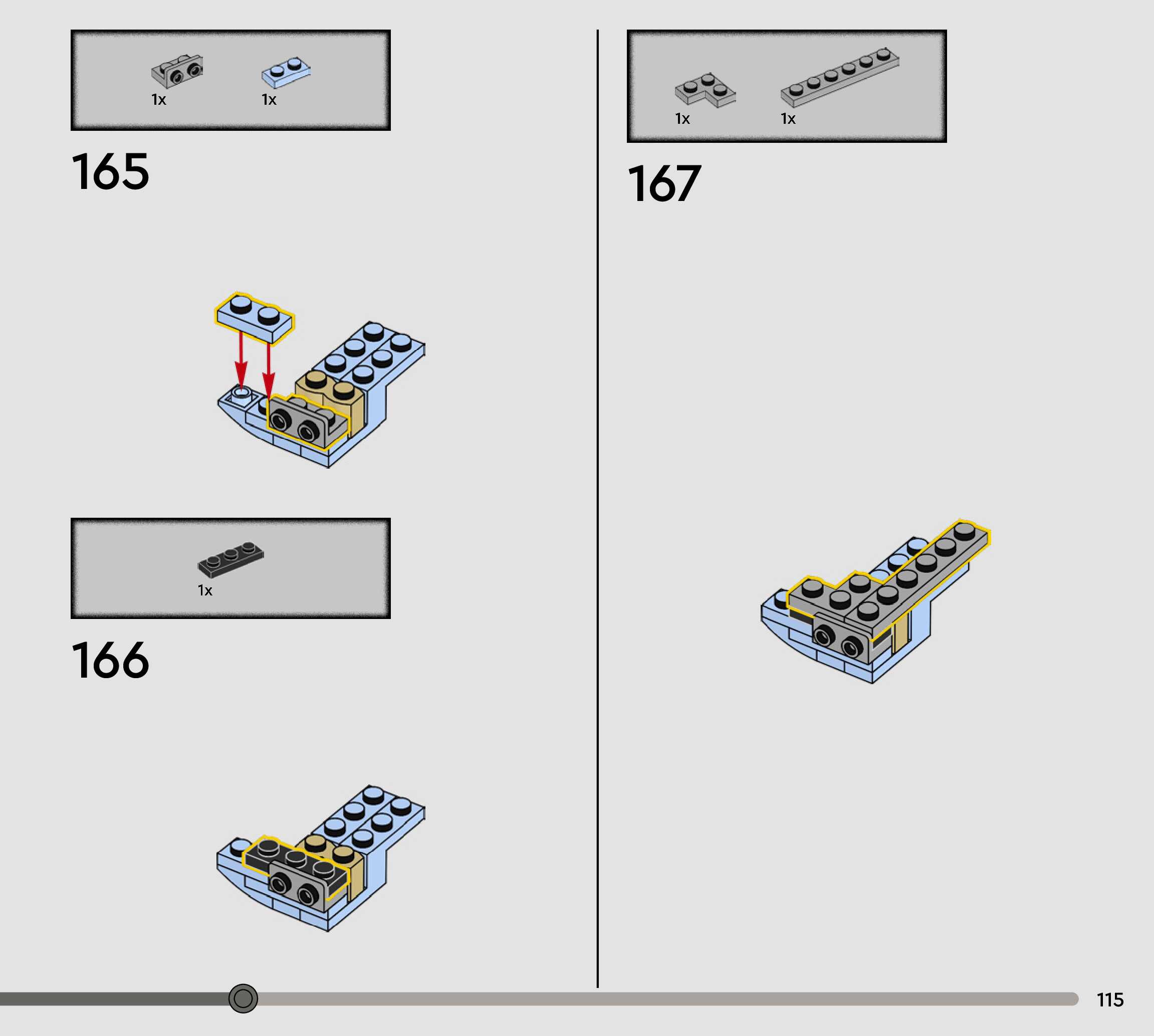 1x 1x

165

1x

166

1x 1x

167

115