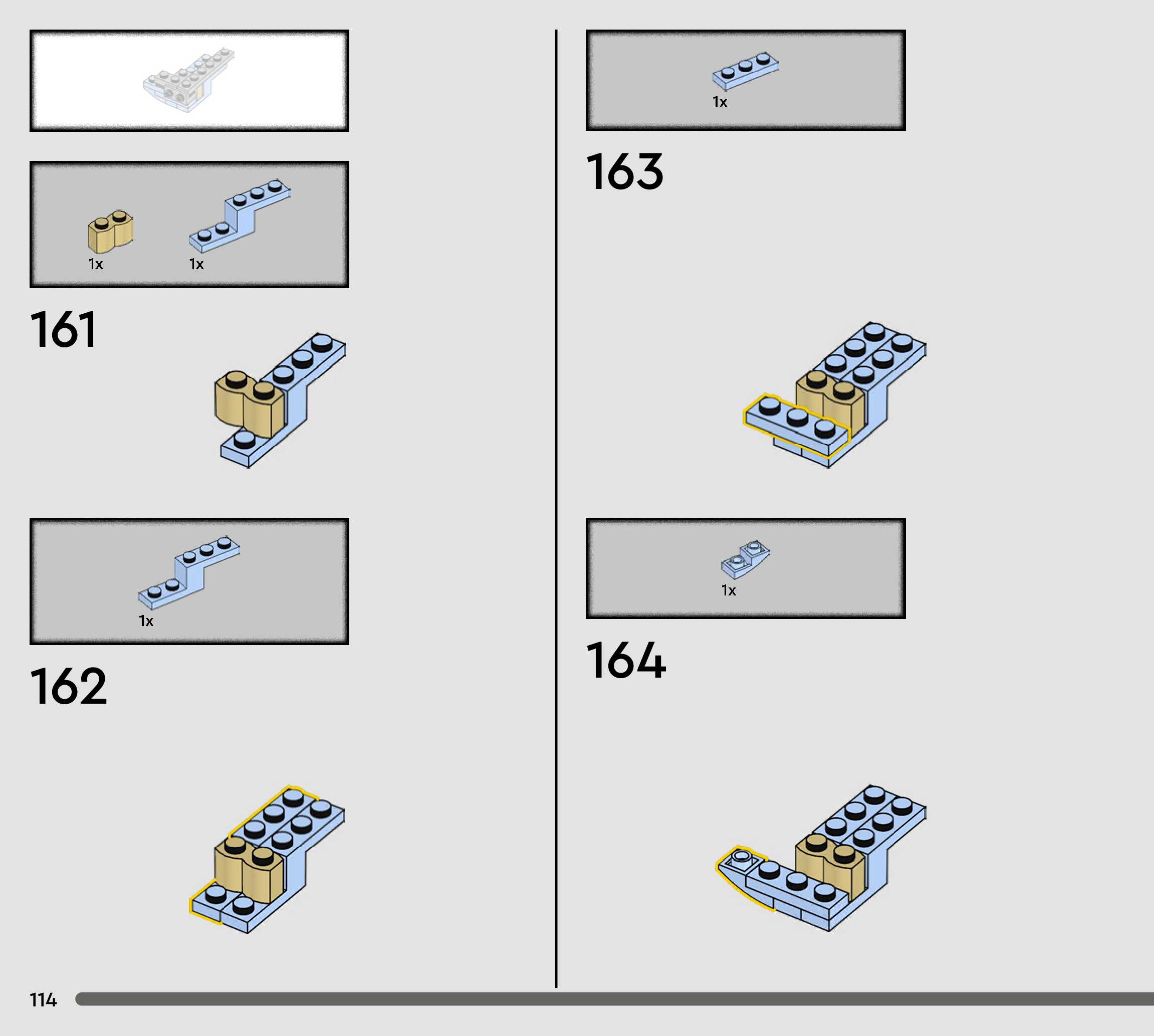 1x

1x

161

1x

162

1x

163

1x

164

114