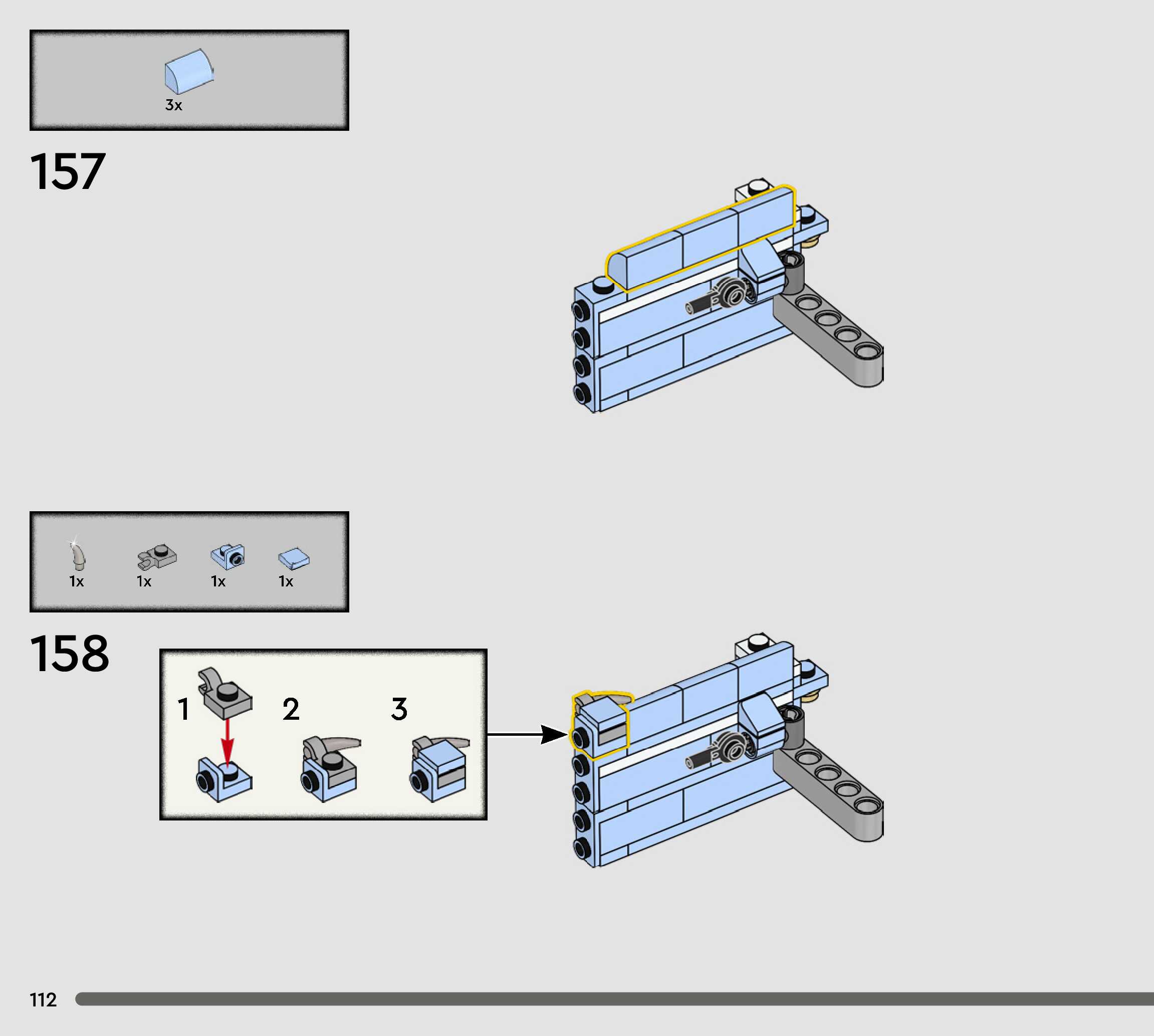 3x

157

1x 1x 1x 1x

158

1

2

3

112