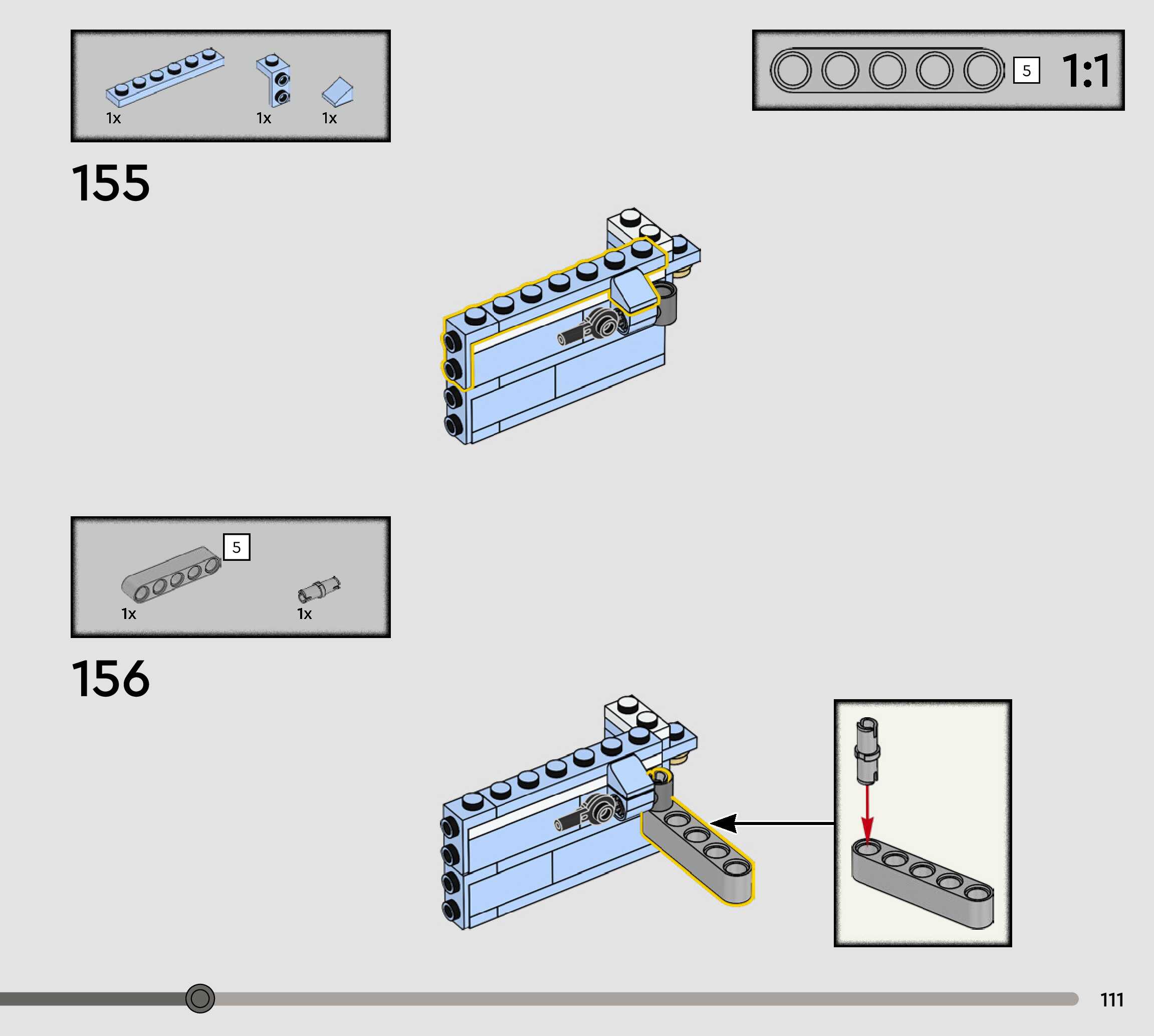 1x 1x 1x

5 1:1

155

5

1x 1x

156

111