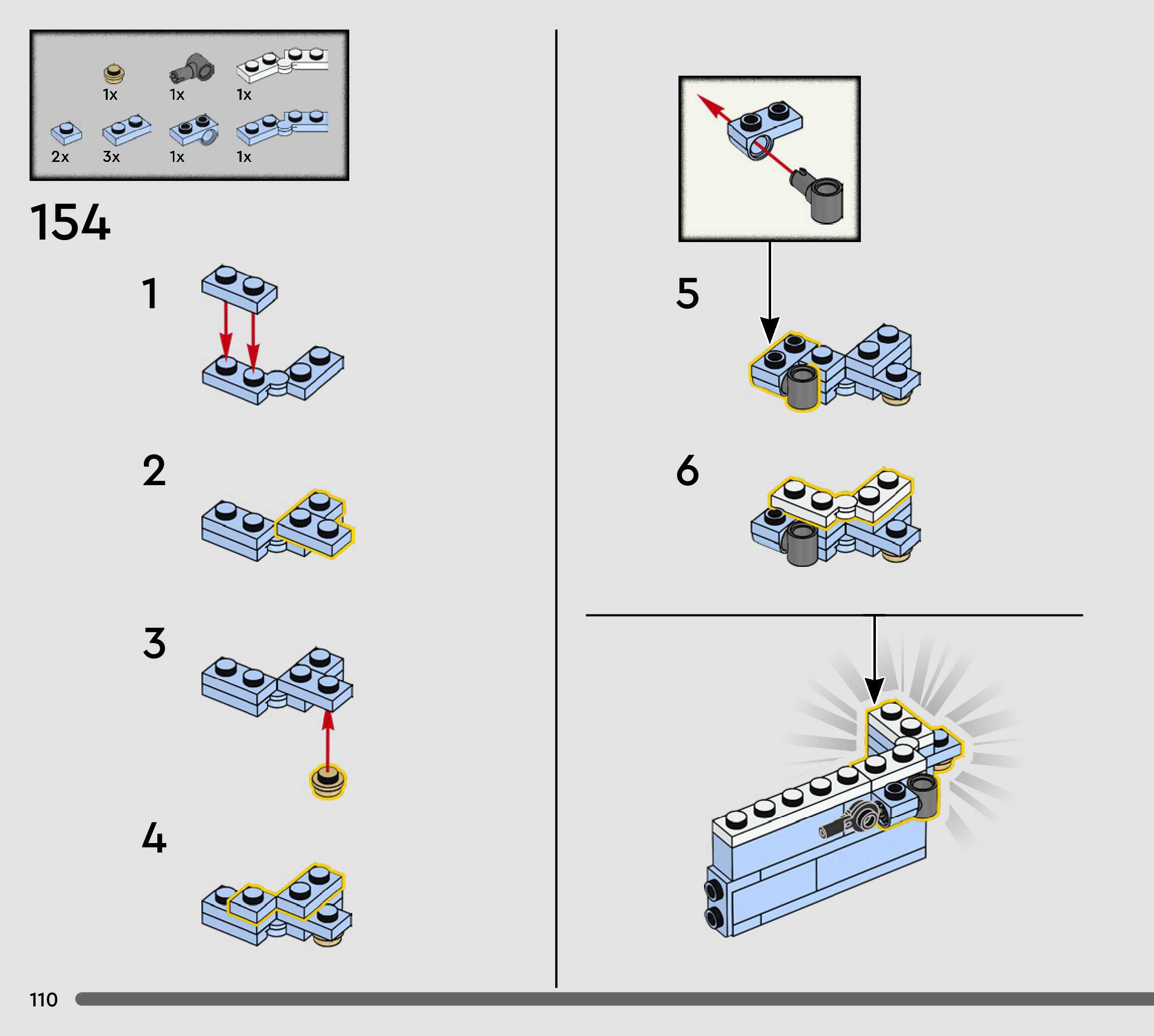 1x 1x 1x

2x 3x 1x 1x

154

1

2

3

4

5

6

110