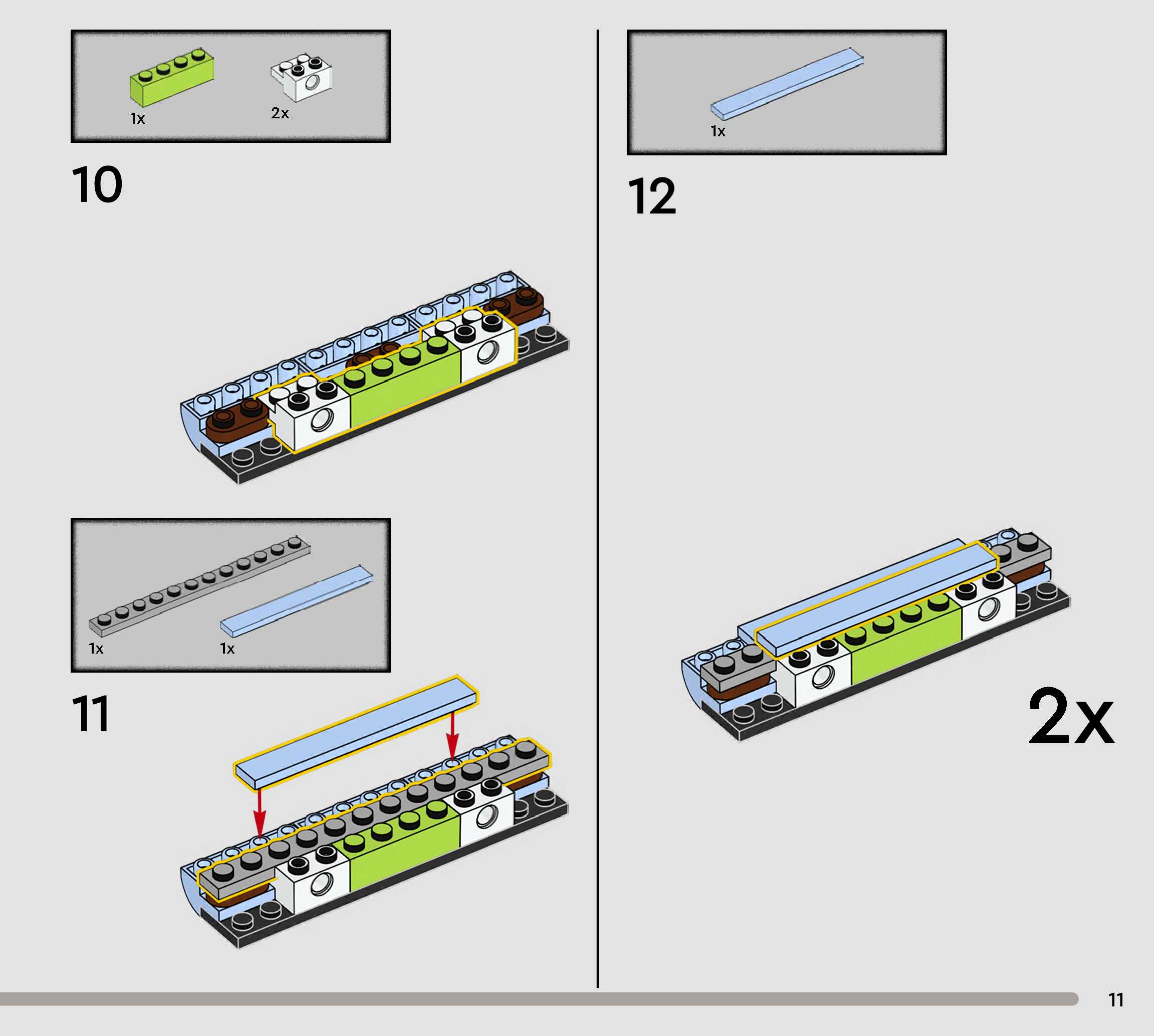 1x

2x

10

1x

1x

11

1x

12

2x

11