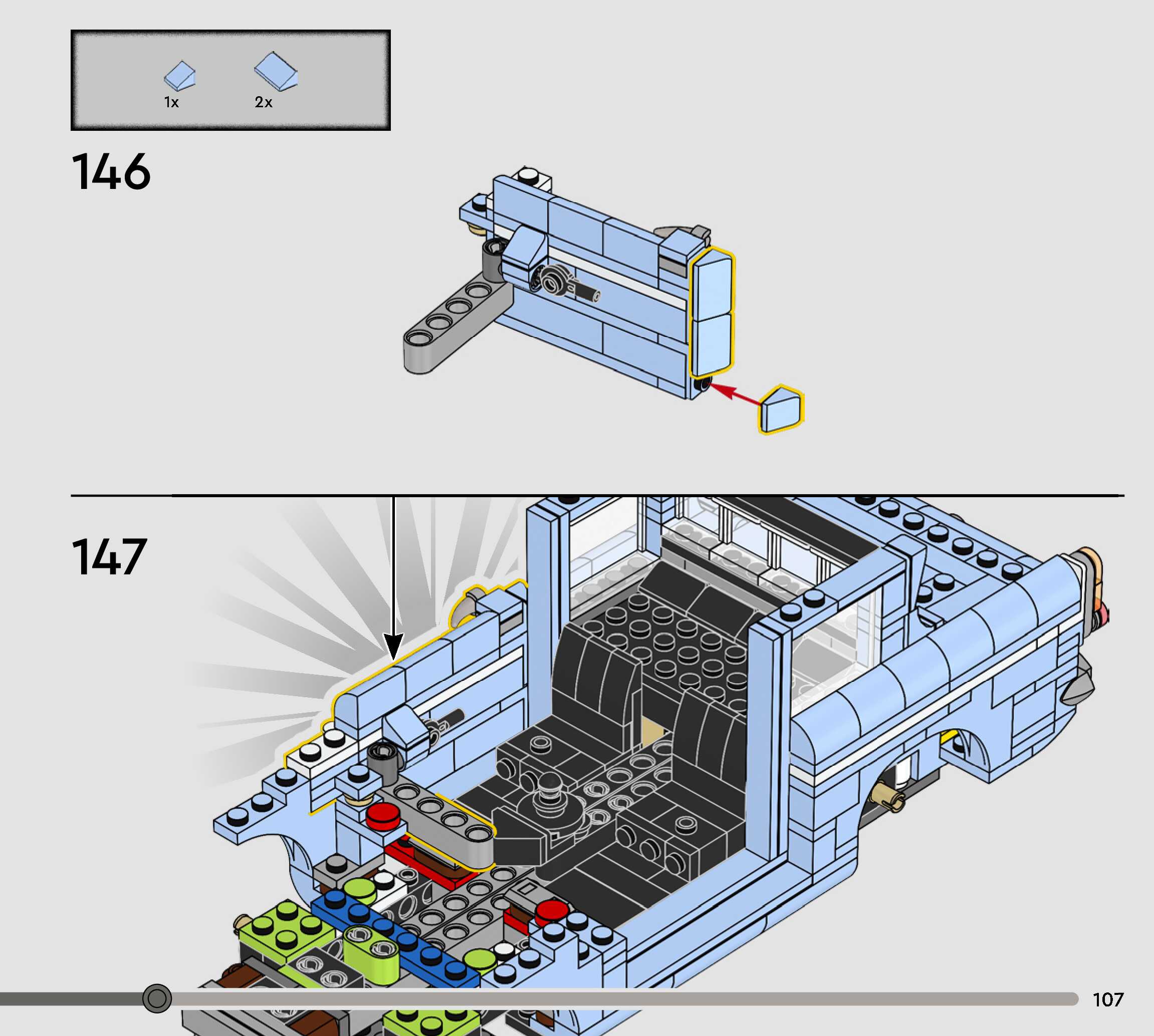 1x 2x

146

147

107