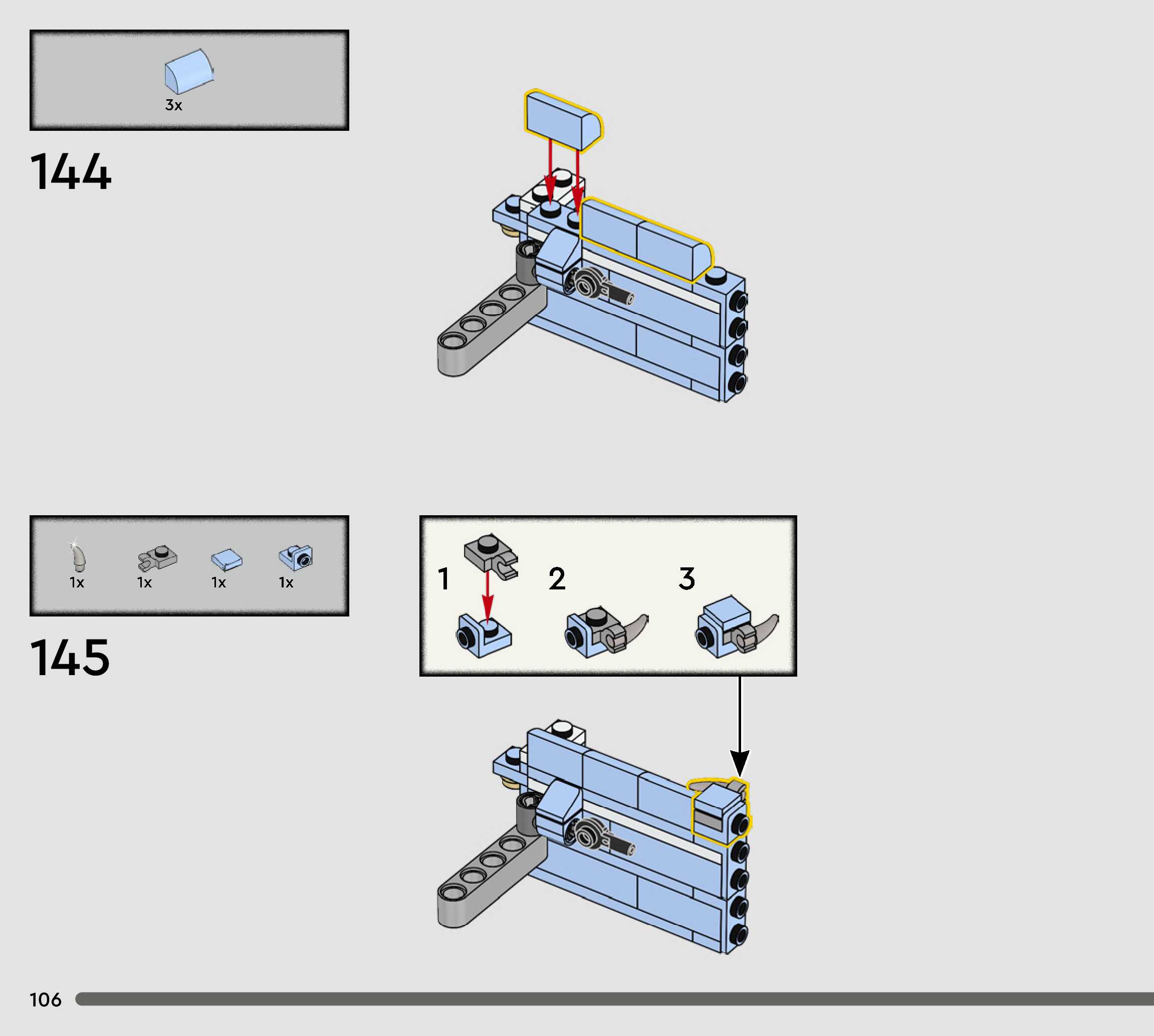 3x

144

1x 1x 1x 1x

145

1

2

3

106