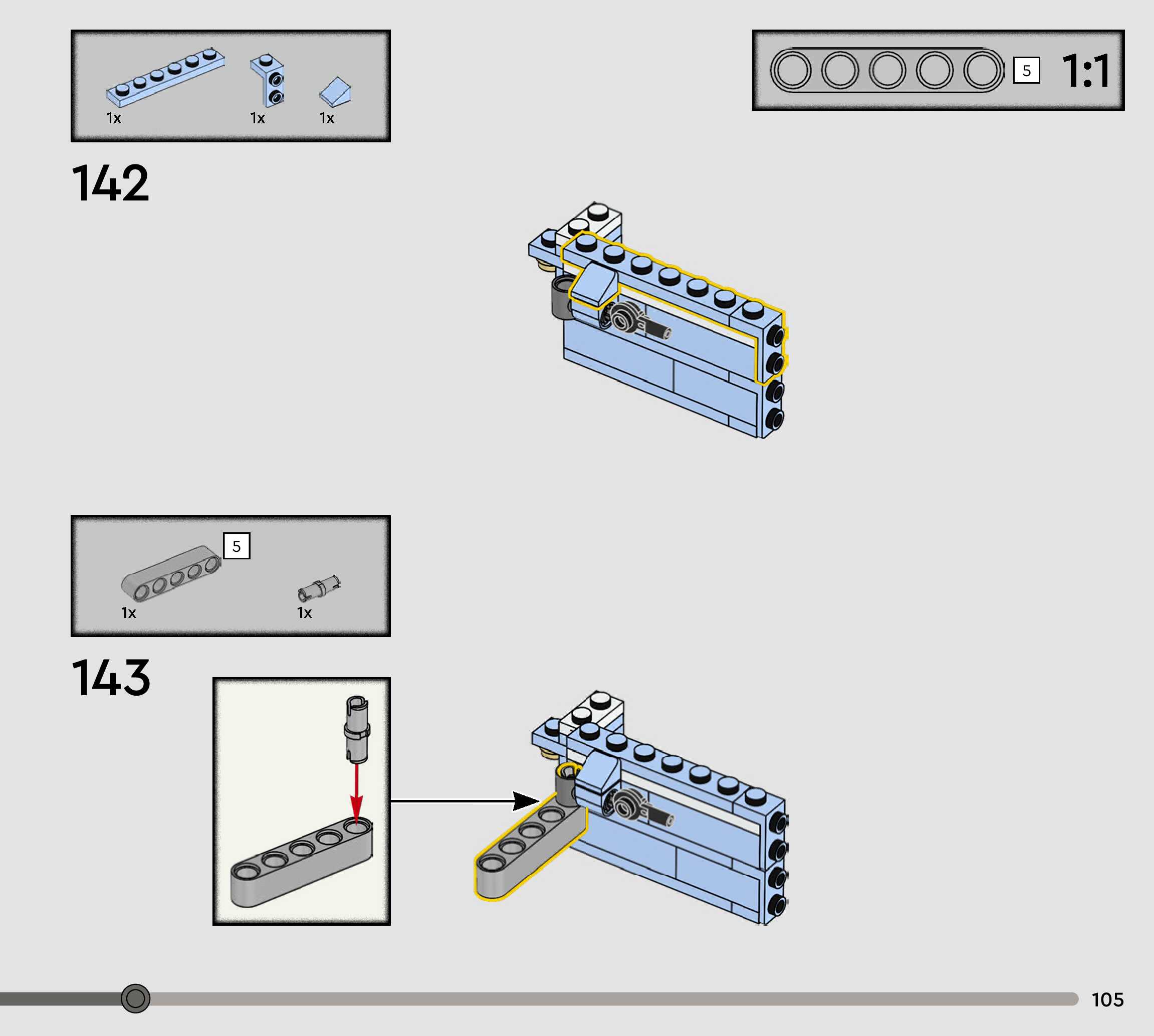 1x 1x 1x

5 1:1

142

5

1x 1x

143

105