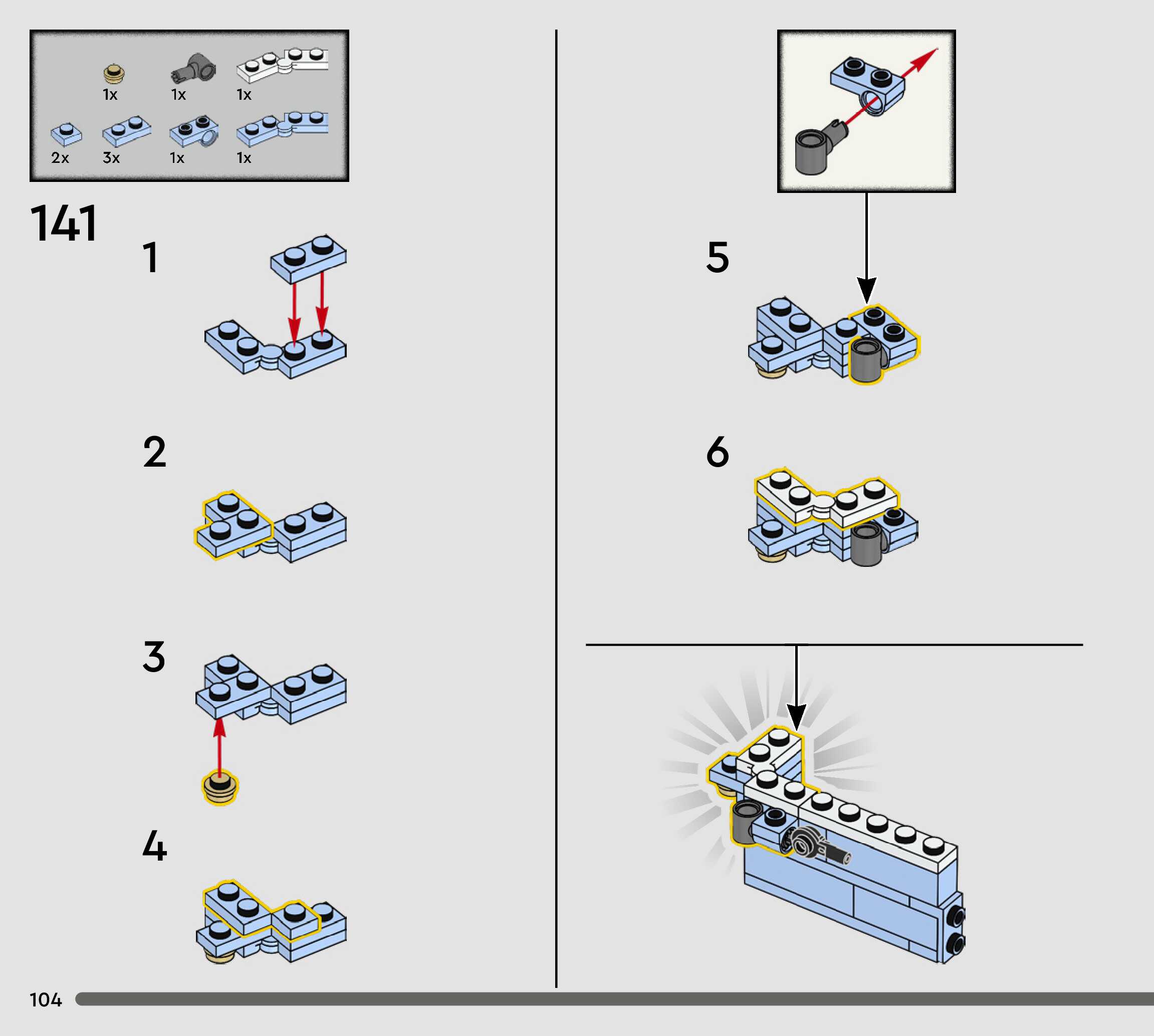 1x 1x 1x

2x 3x 1x 1x

141

1

2

3

4

5

6

104