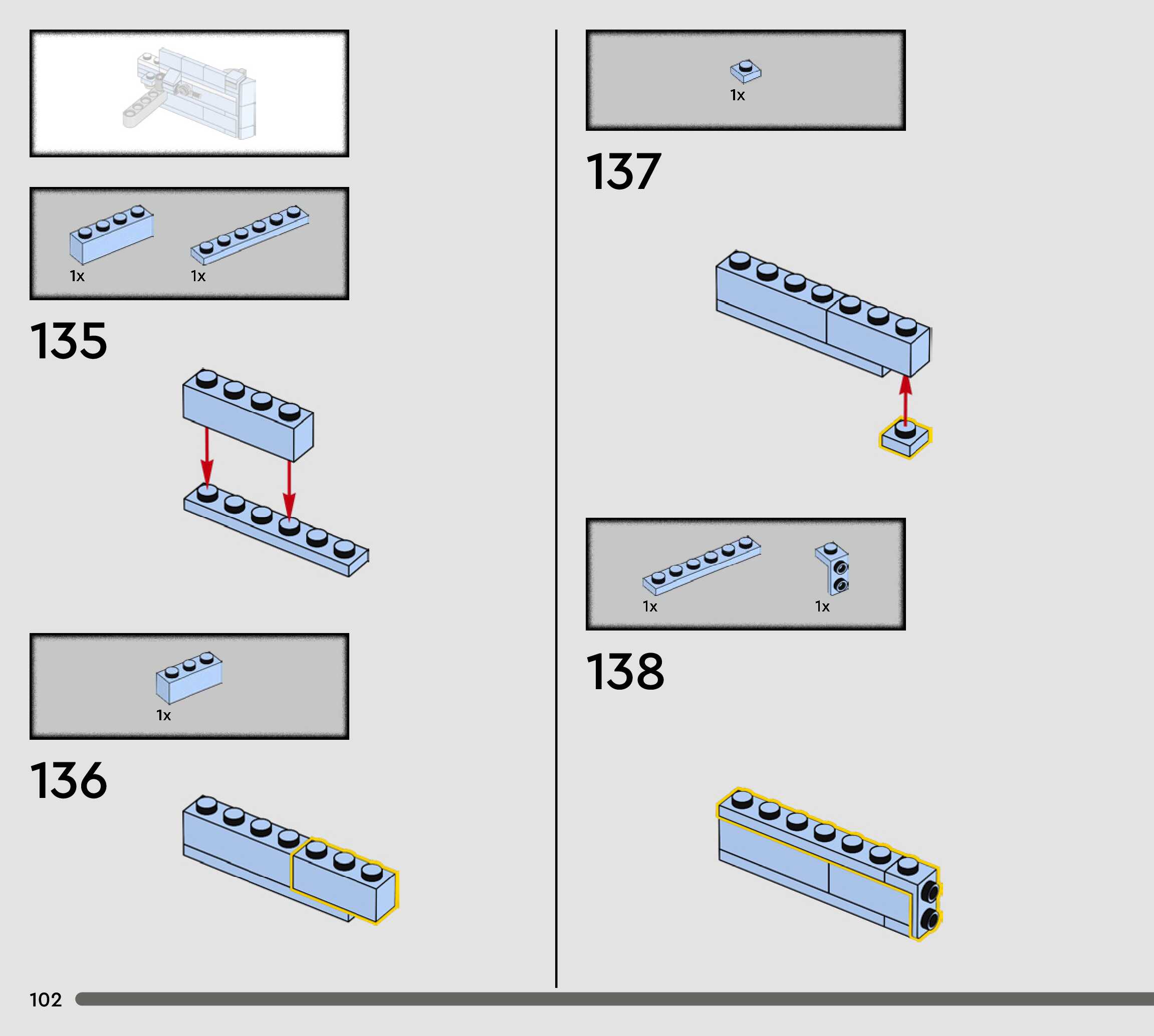 1x

1x

135

1x

136

1x

137

1x

1x

138

102