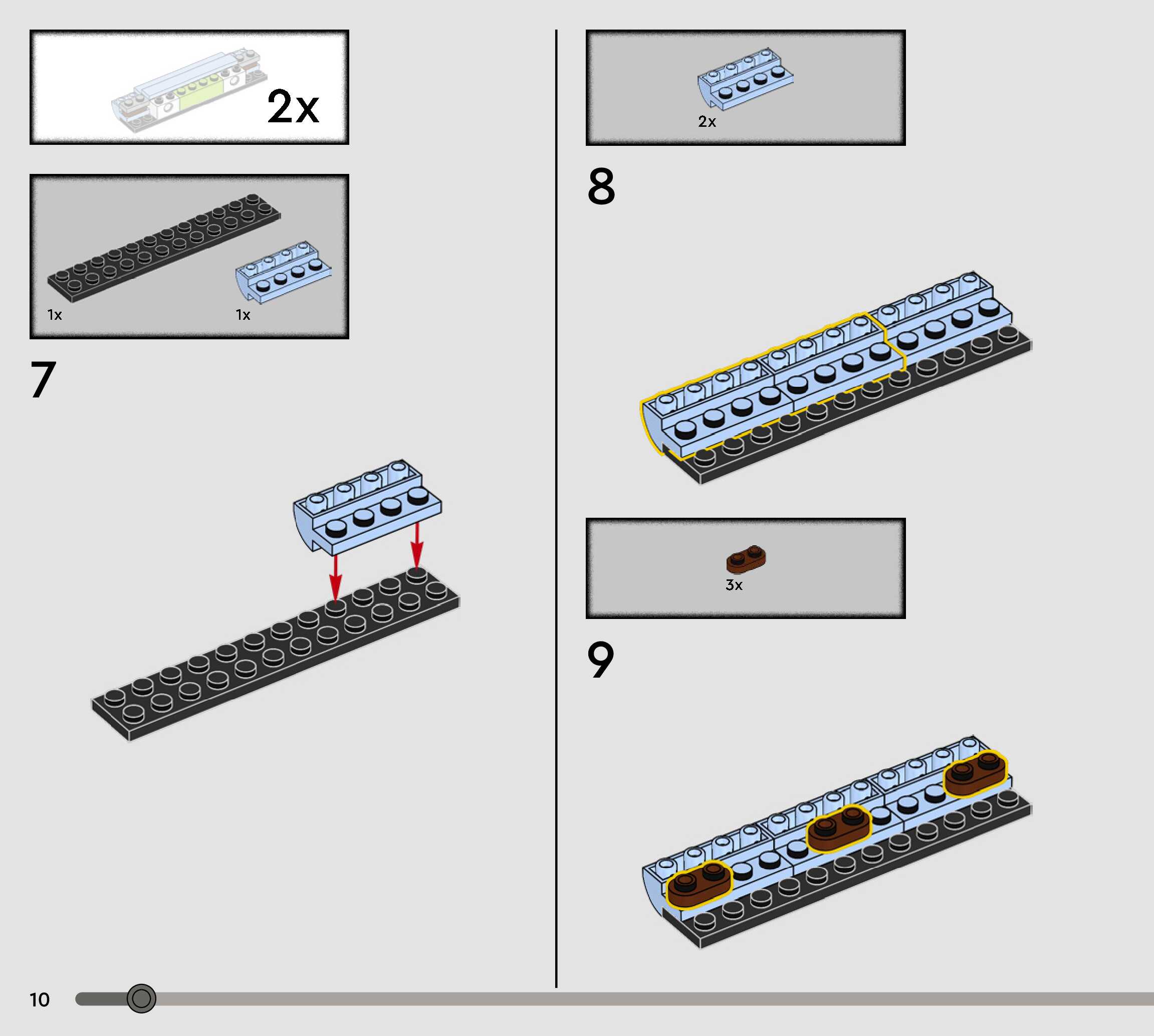 2x

1x

1x

7

2x

8

3x

9

10