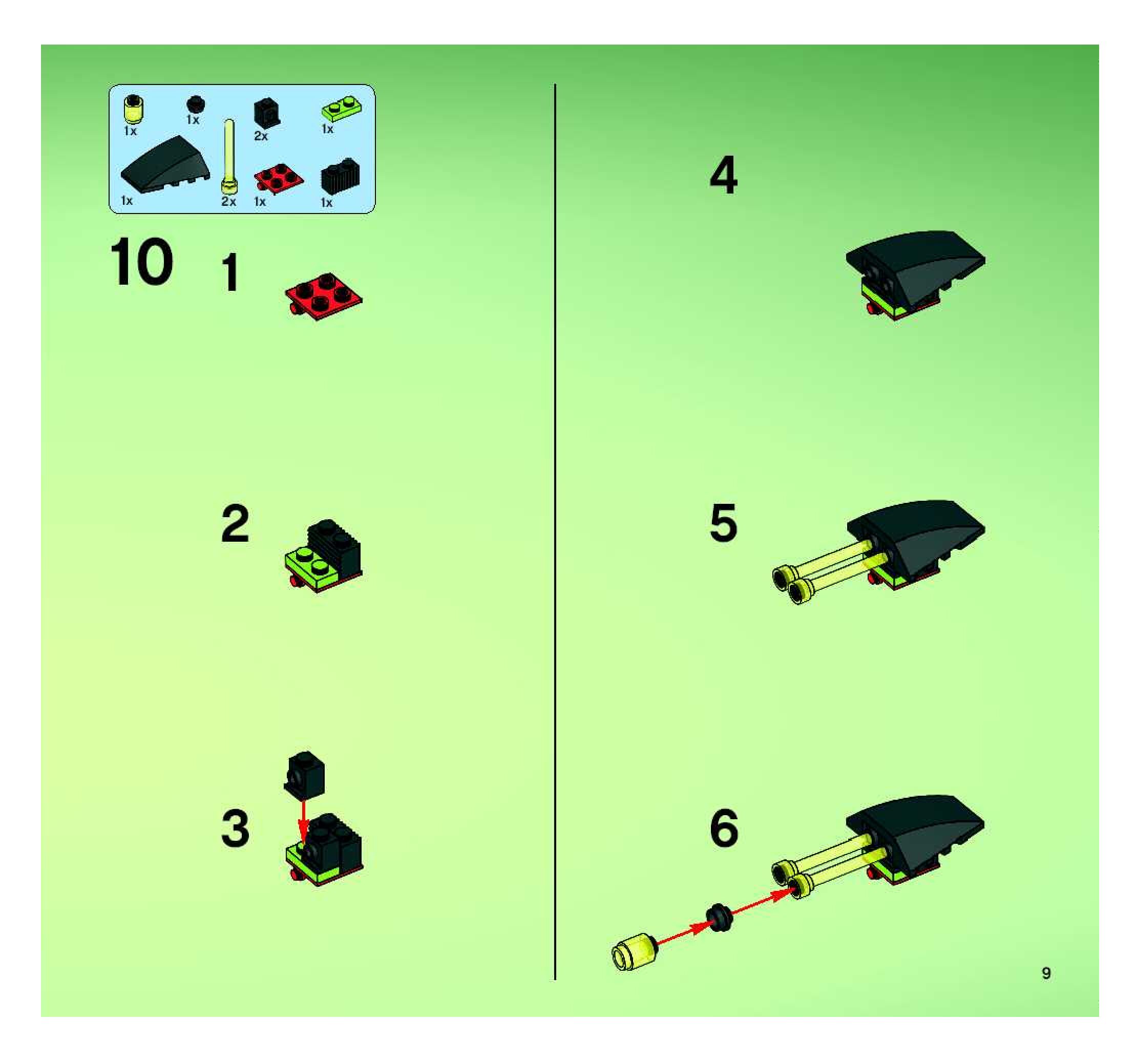 1x
1x
2x
1x
1x
2x
1x
1x

10
1

2

3

4

5

6

9