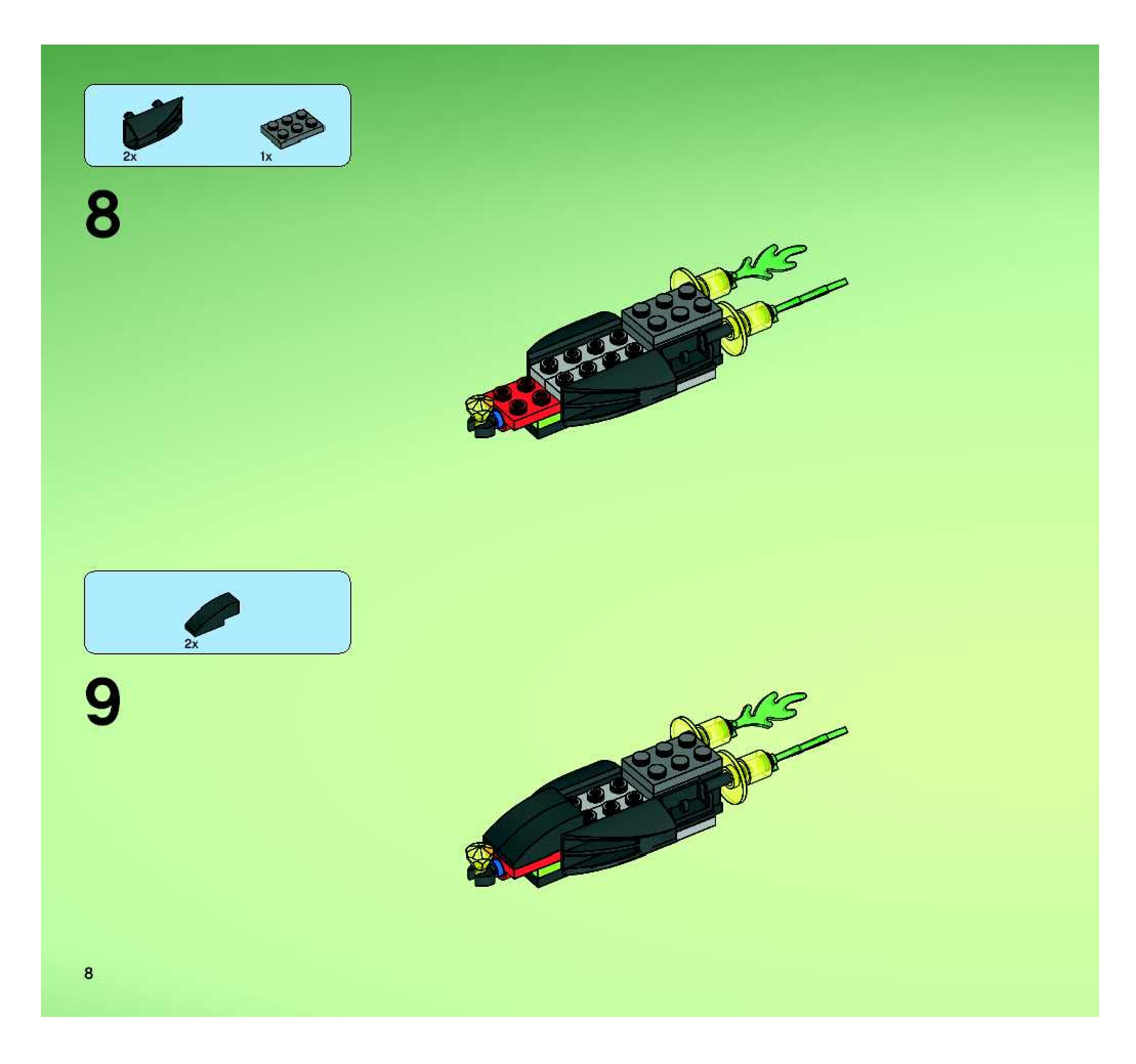 2x 1x

8

2x

9

8