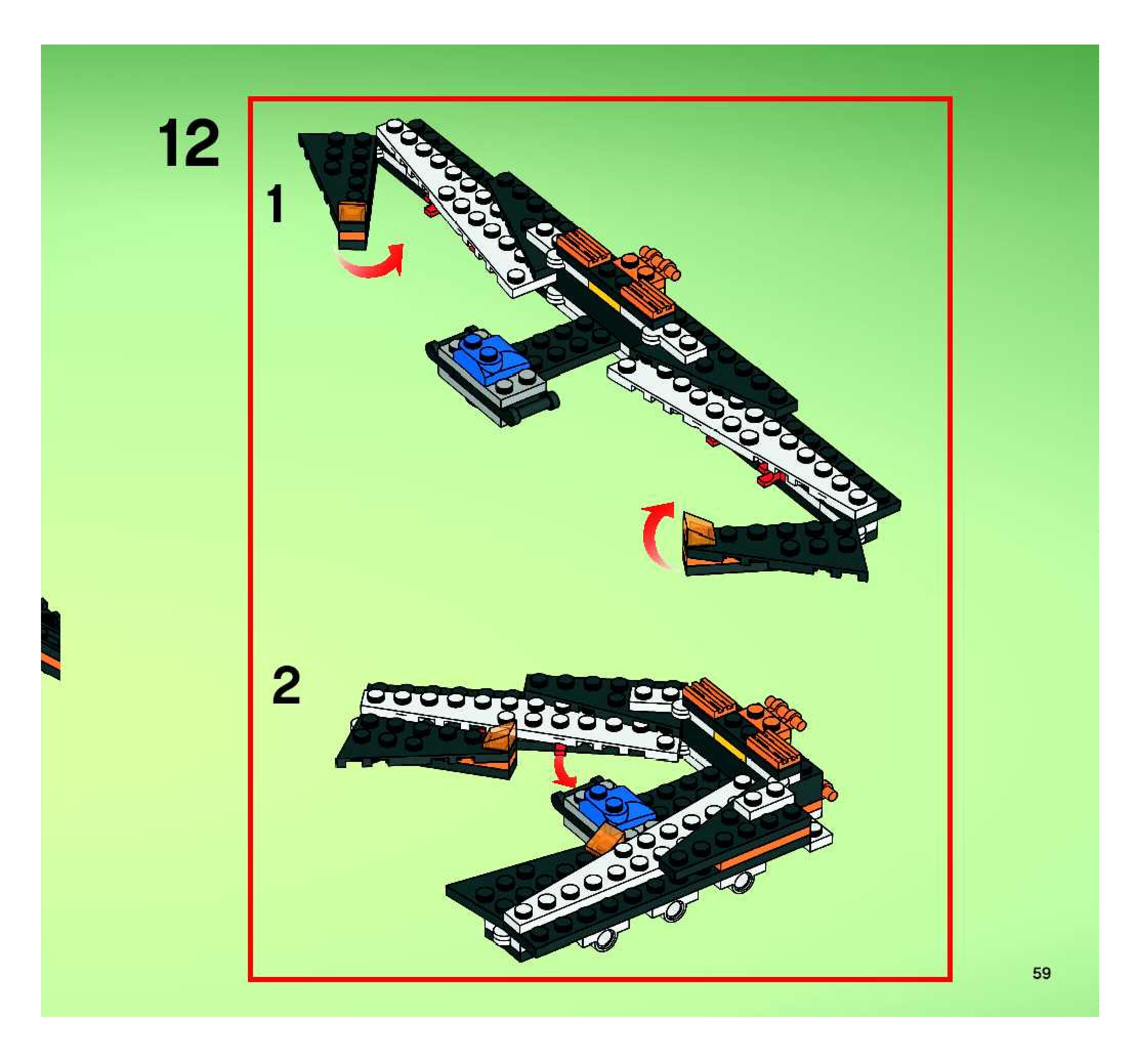 12

1

2

59