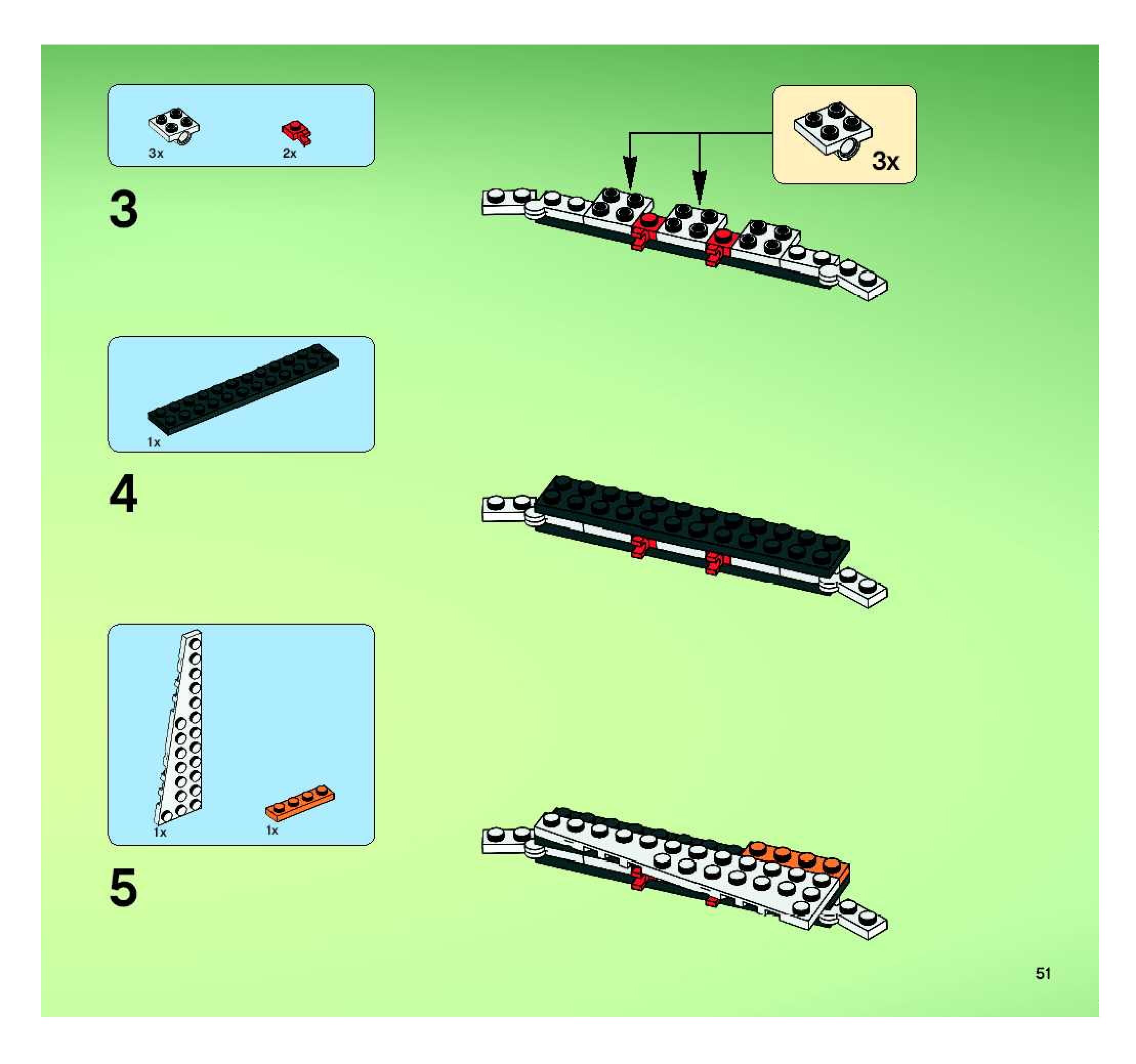 3x
2x

3

3x

1x

4

1x
1x

5

51