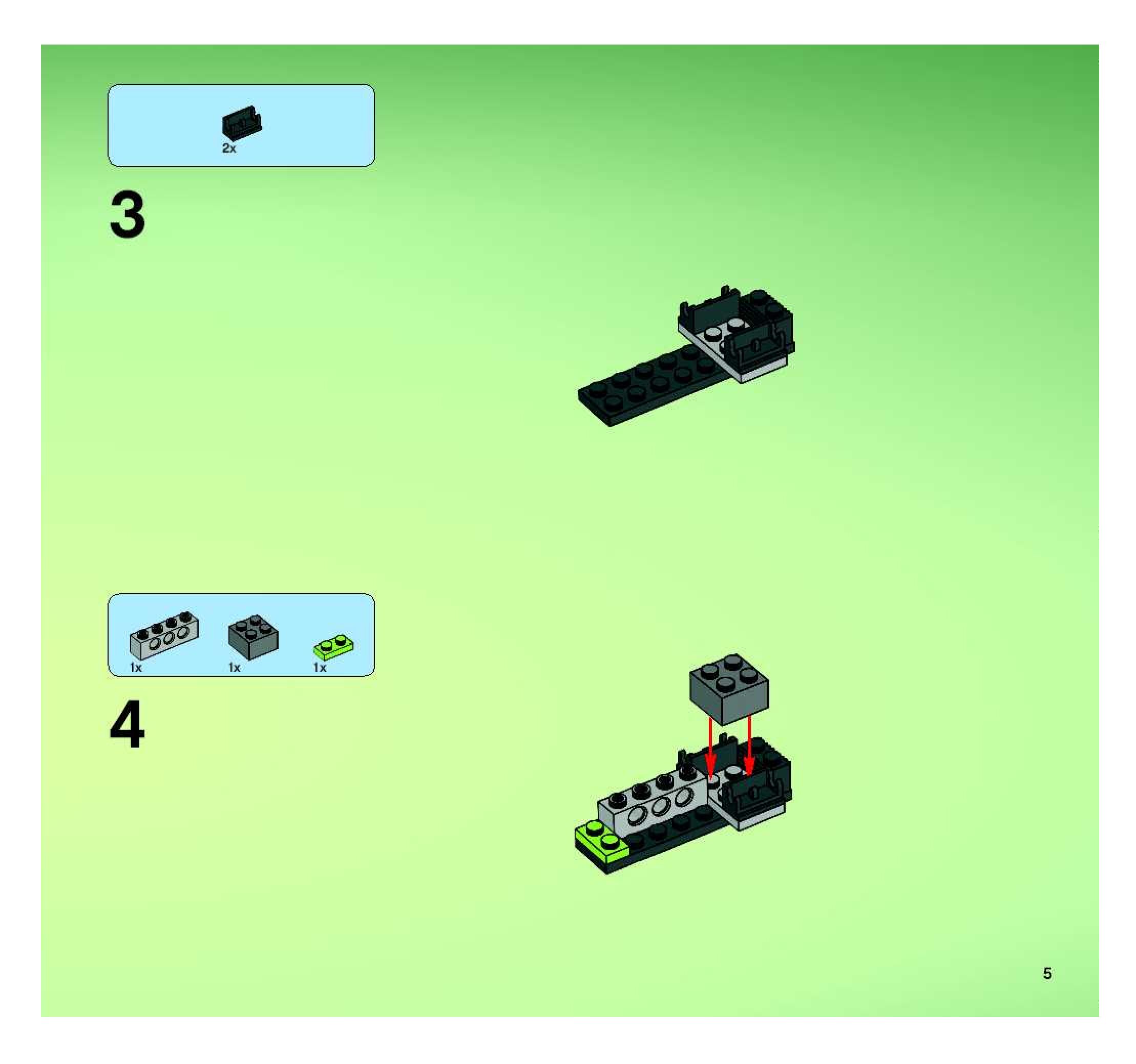 2x

3

1x 1x 1x

4

5