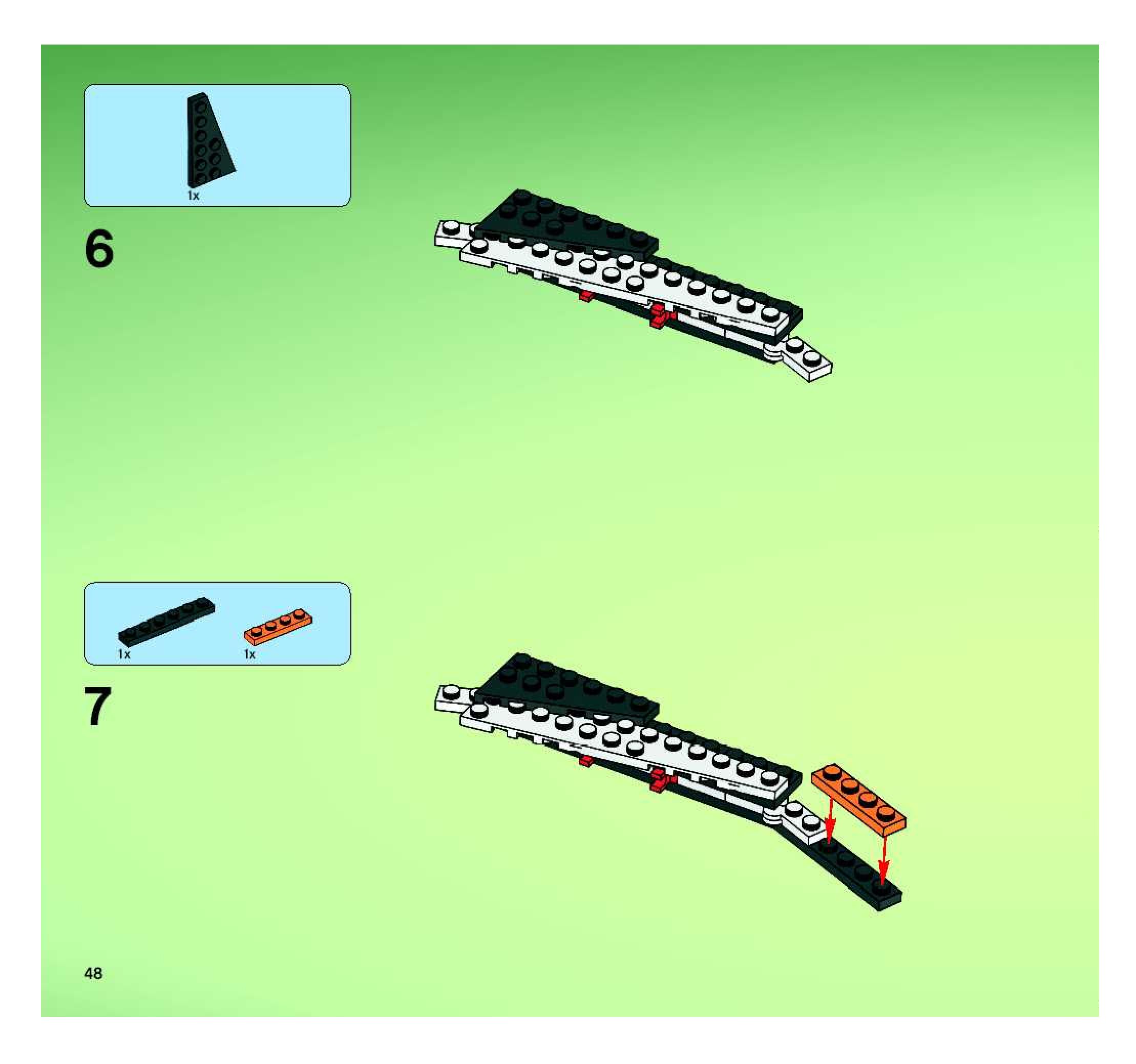 1x

6

1x

1x

7

48