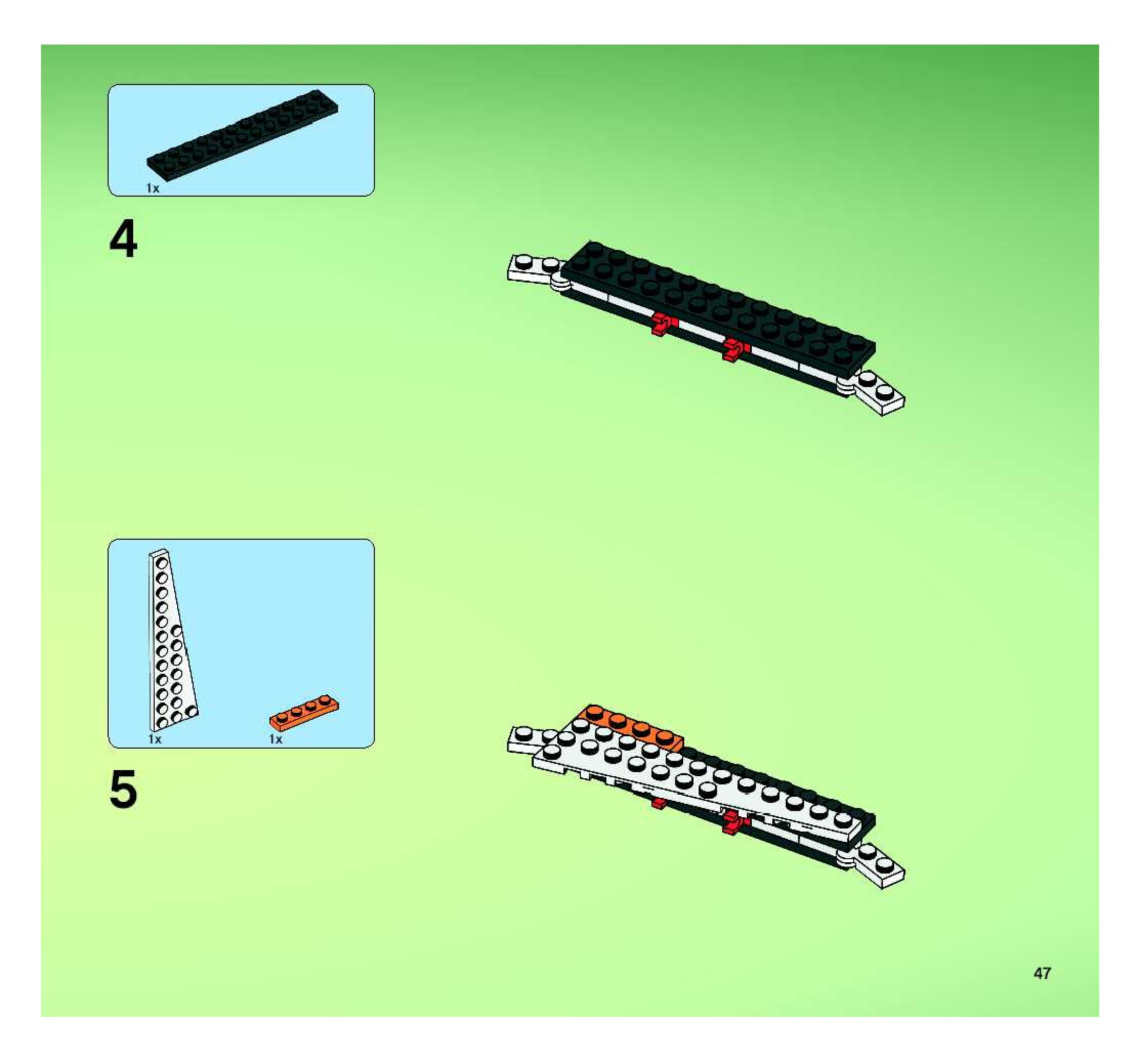 1x

4

1x

1x

5

47