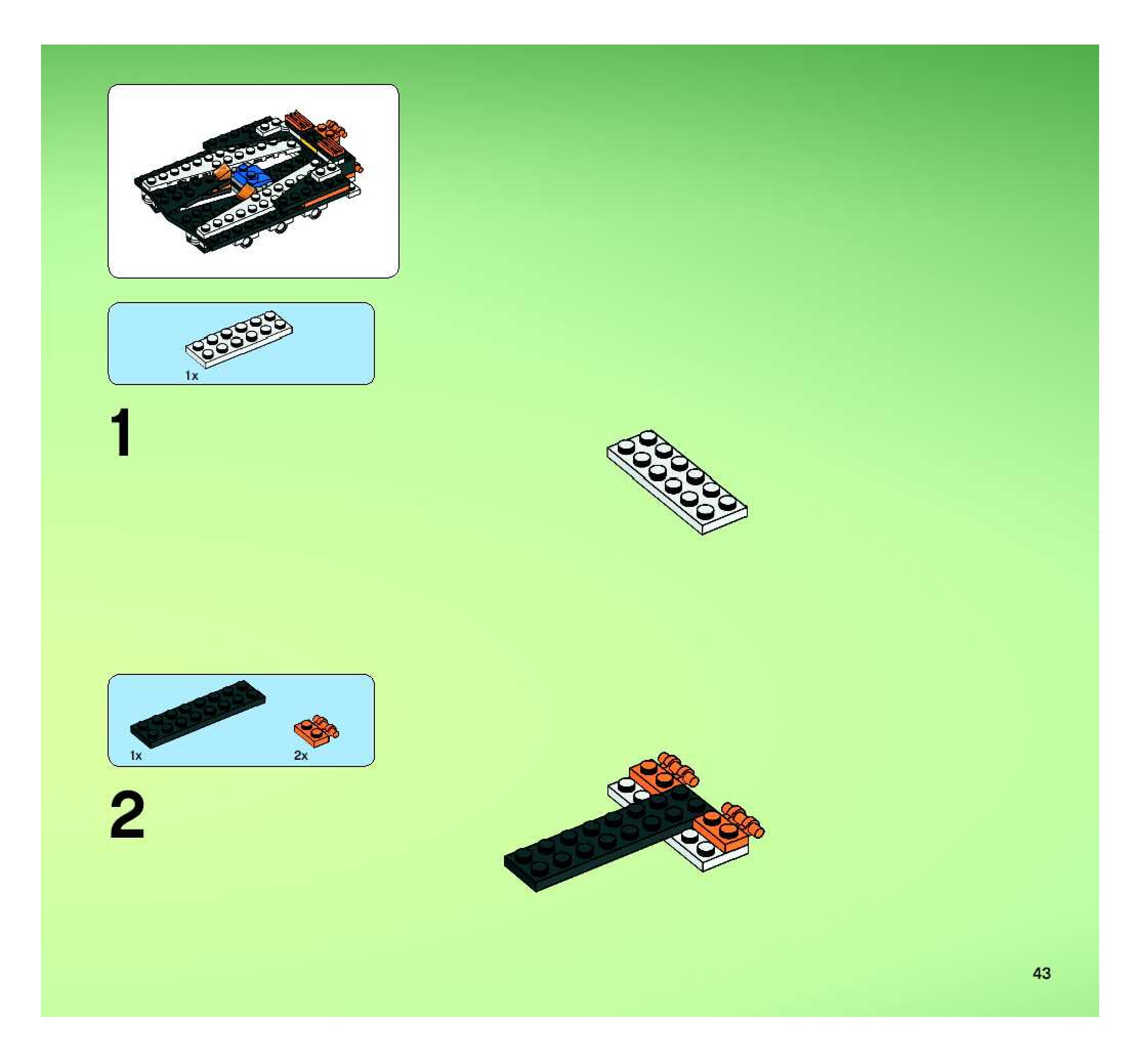 1x

1

1x

2x

2

43