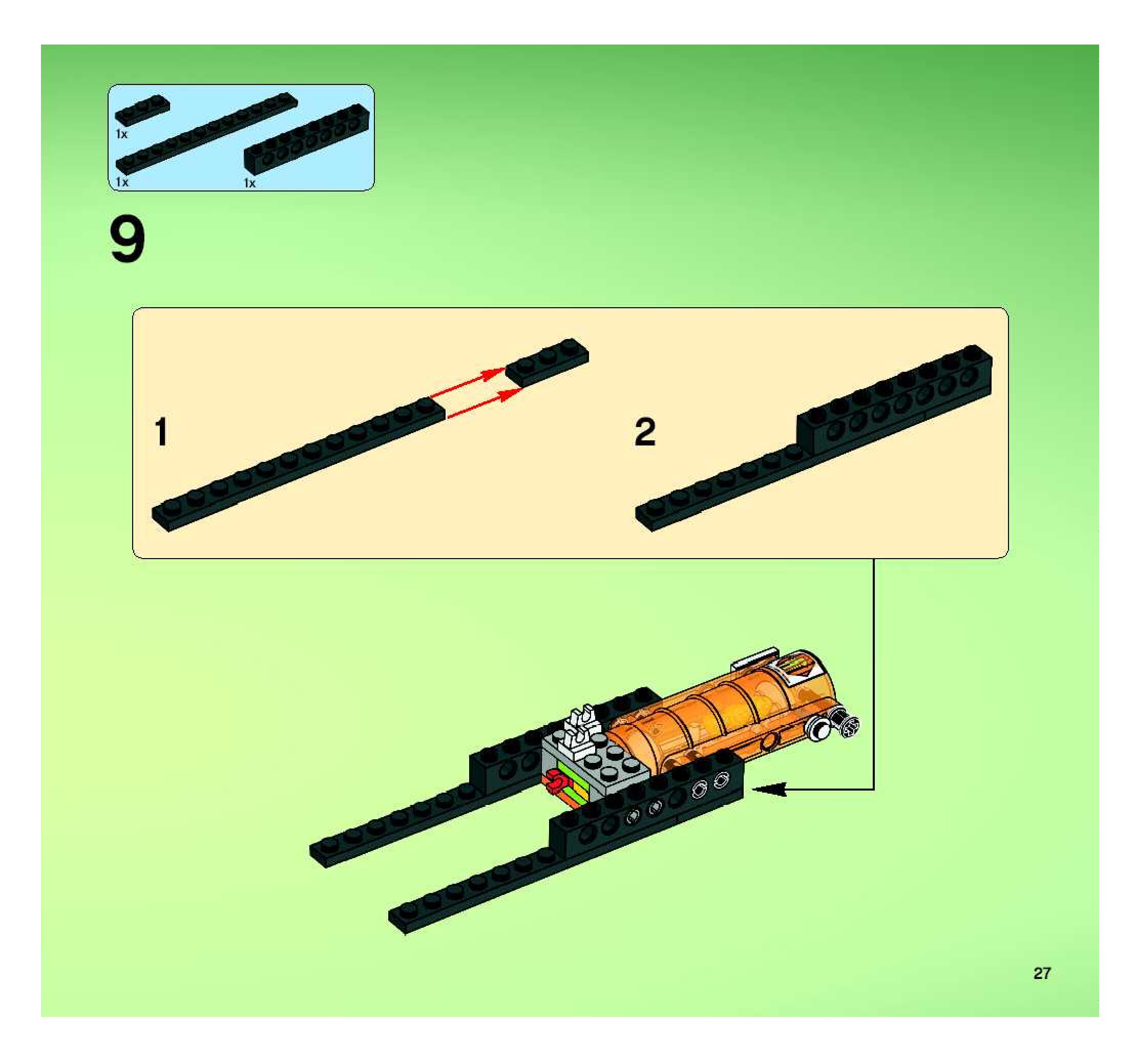 1x
1x
1x

9

1

2

27