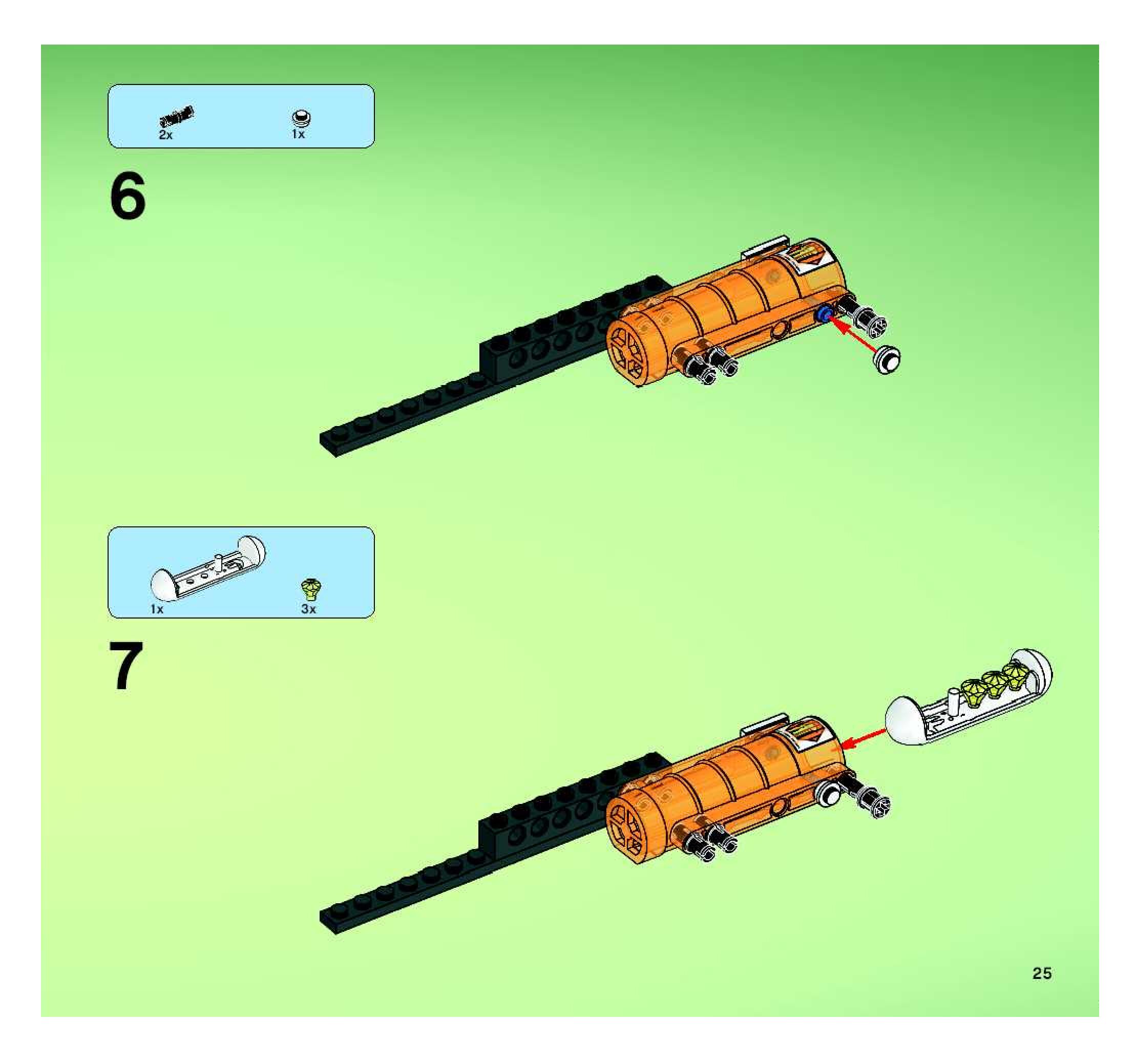 2x 1x

6

1x 3x

7

25